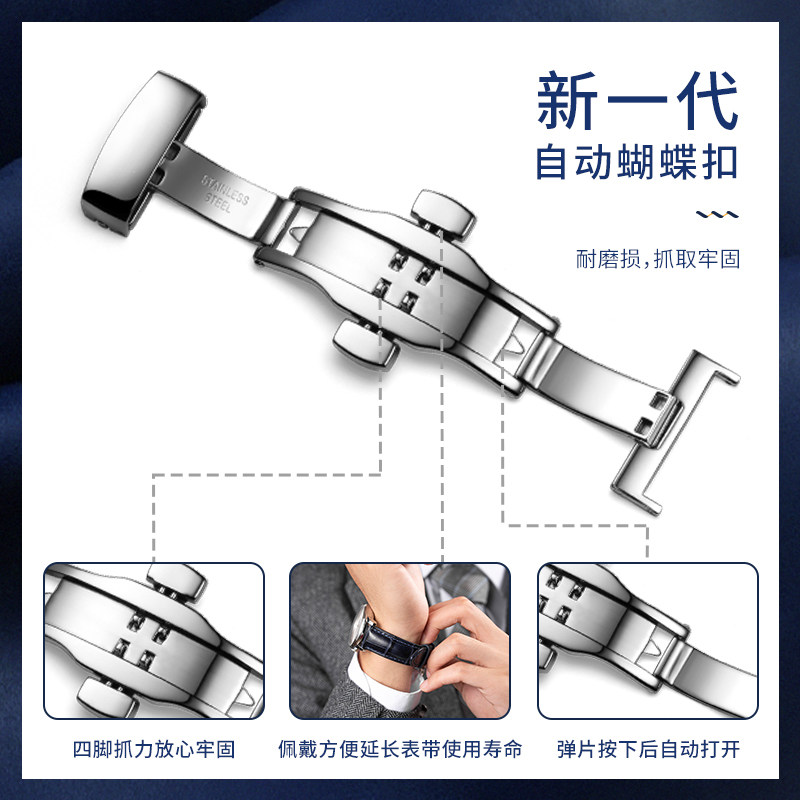 新一代
自动蝴蝶扣

耐磨损,抓取牢固

STAINLESS STEEL

四脚抓力放心牢固

佩戴方便延长表带使用寿命

弹片按下后自动打开