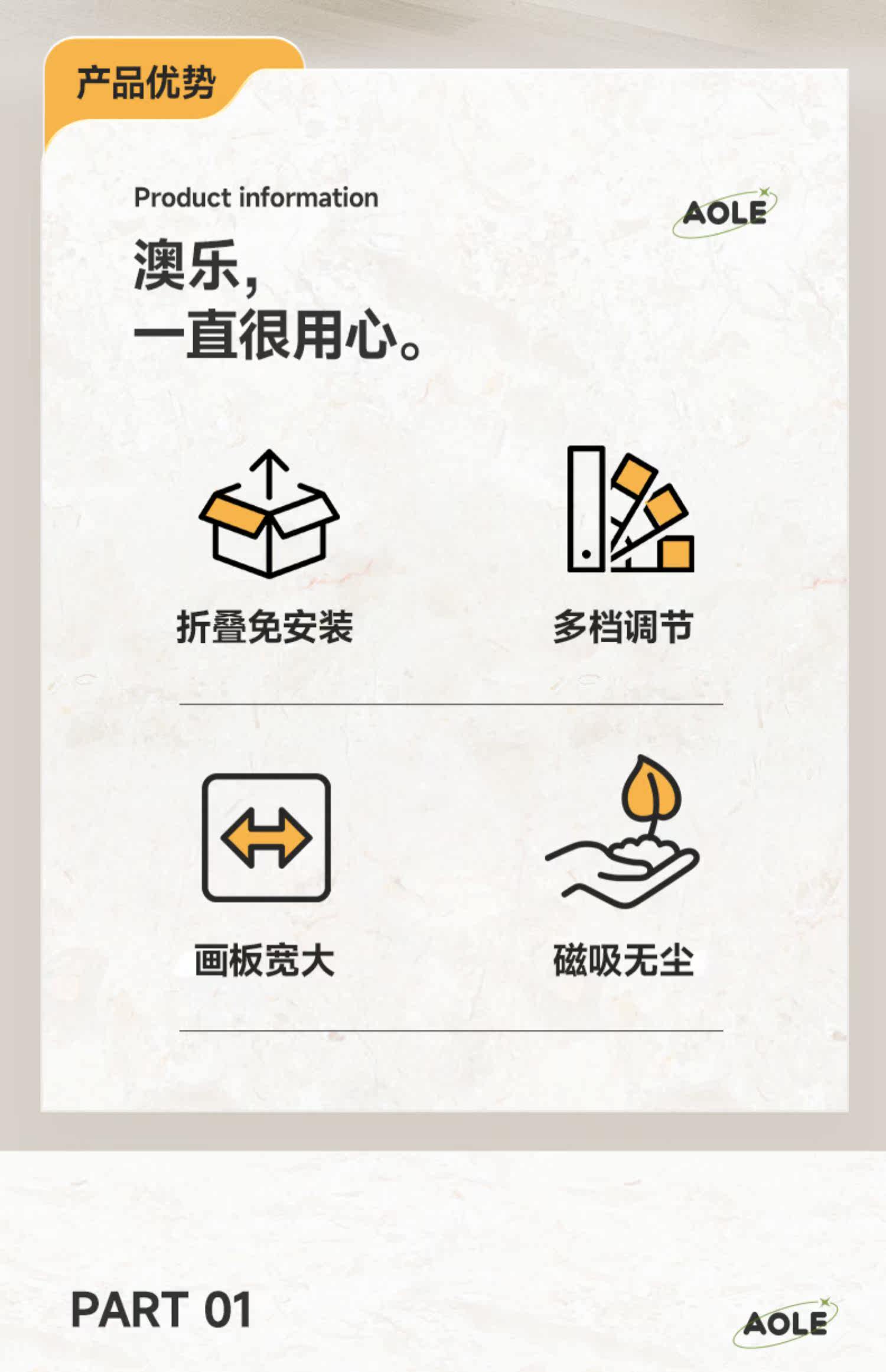 产品优势

Product information

AOLE

澳乐,
一直很用心。

折叠免安装

多档调节

画板宽大

磁吸无尘

PART 01

AOLE