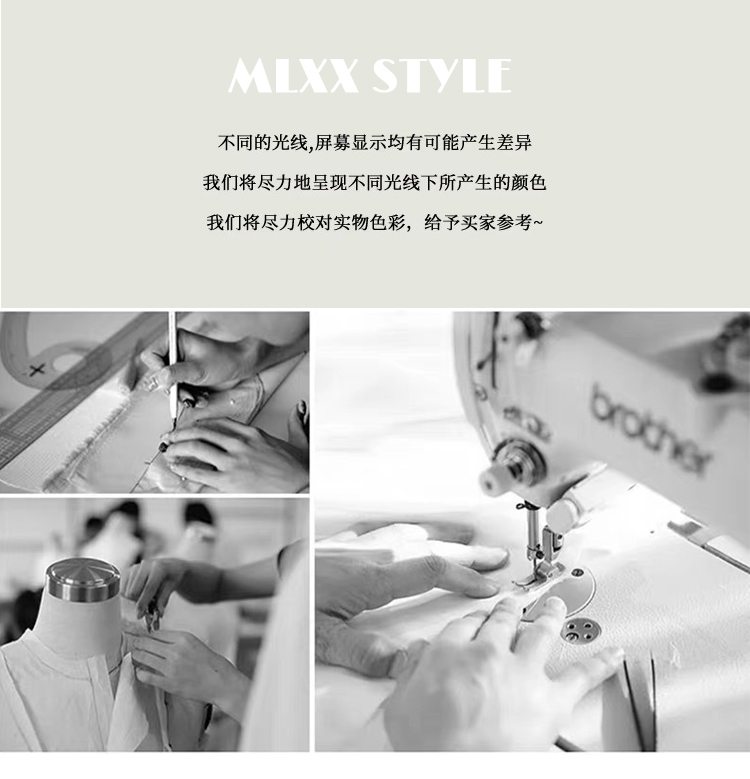 MLXX STYLE

不同的光线,屏幕显示均有可能产生差异

我们将尽力地呈现不同光线下所产生的颜色

我们将尽力校对实物色彩，给予买家参考~

brother