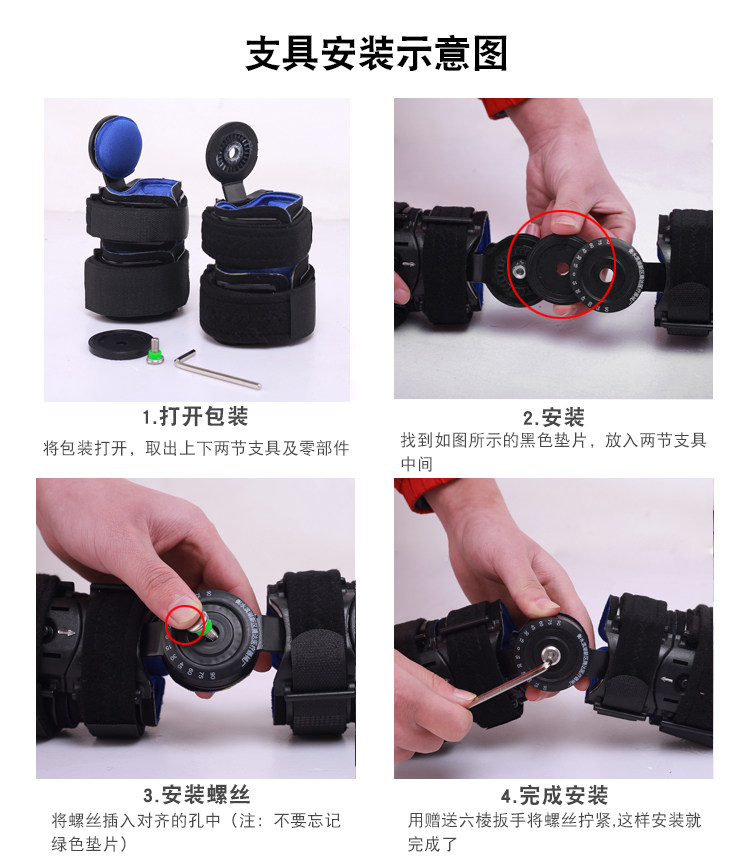 支具安装示意图

1.打开包装

将包装打开，取出上下两节支具及零部件

2.安装

找到如图所示的黑色垫片，放入两节支具中间

3.安装螺丝

将螺丝插入对齐的孔中（注：不要忘记绿色垫片）

4.完成安装

用赠送六棱扳手将螺丝拧紧,这样安装就完成了