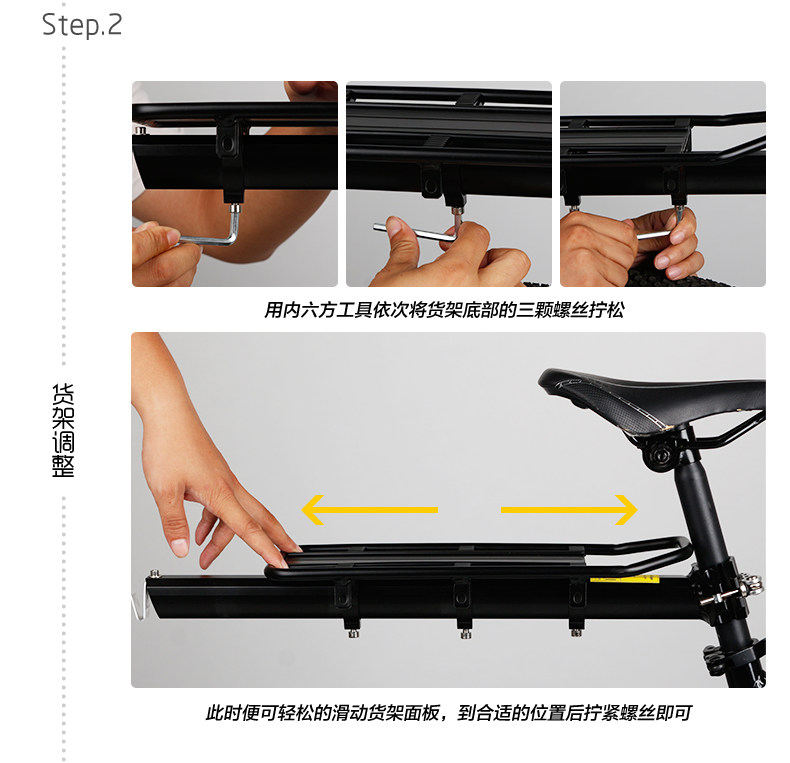 Step.2

货架调整

用内六方工具依次将货架底部的三颗螺丝拧松

此时便可轻松的滑动货架面板，到合适的位置后拧紧螺丝即可