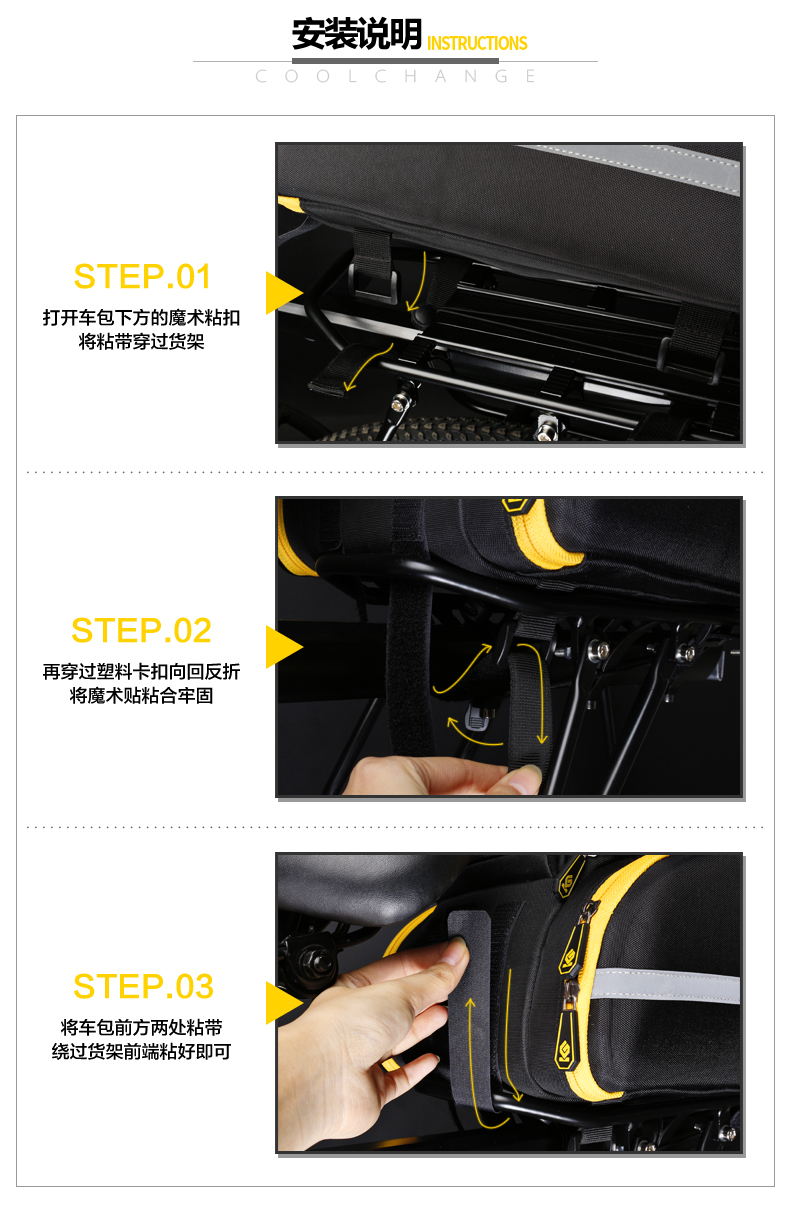 安装说明 INSTRUCTIONS
COOLCHANGE

STEP.01
打开车包下方的魔术粘扣
将粘带穿过货架

STEP.02
再穿过塑料卡扣向回反折
将魔术贴粘合牢固

STEP.03
将车包前方两处粘带
绕过货架前端粘好即可