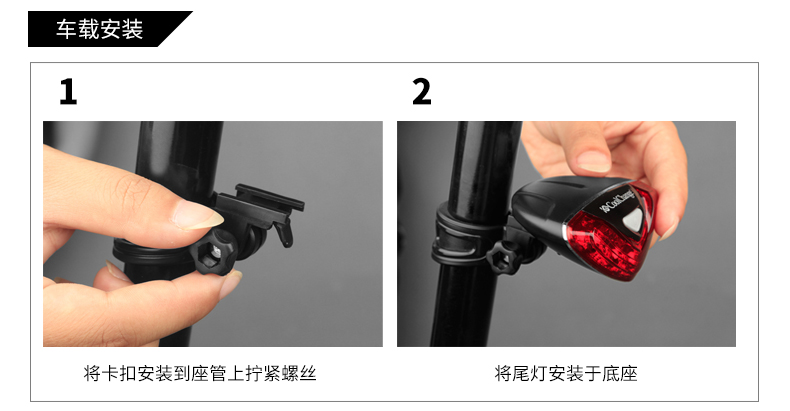 车载安装

1

将卡扣安装到座管上拧紧螺丝

2

CoolChange

将尾灯安装于底座