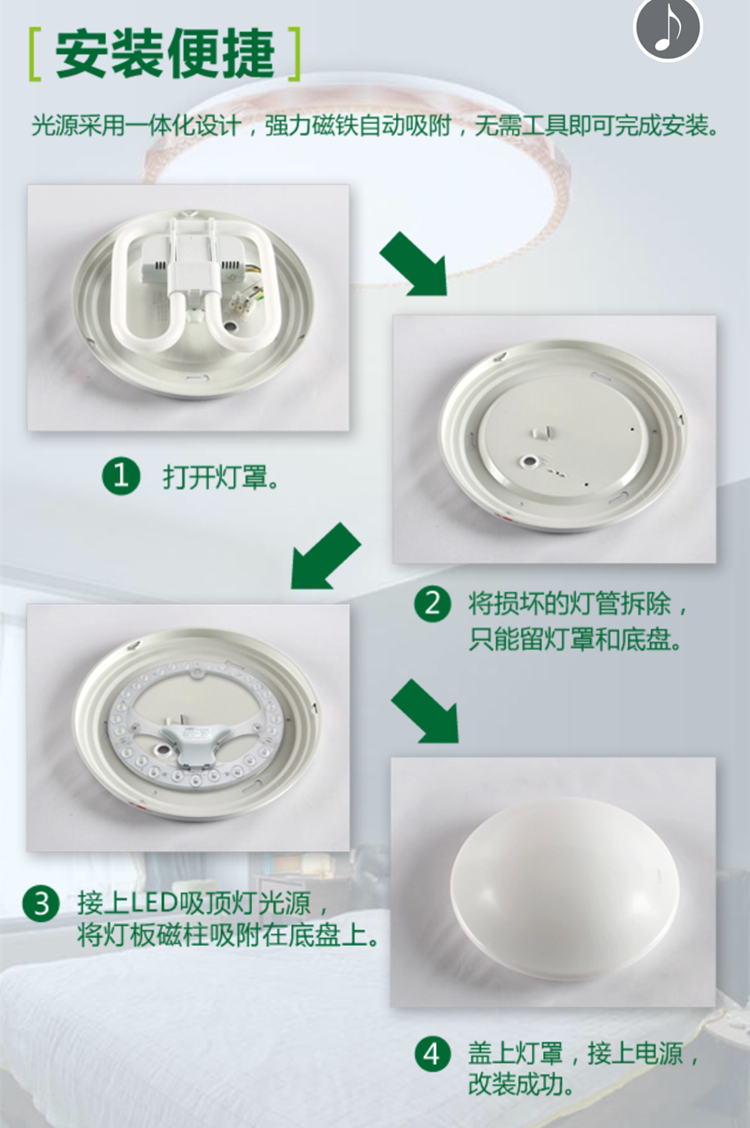 [ 安装便捷 ]

光源采用一体化设计，强力磁铁自动吸附，无需工具即可完成安装。

1 打开灯罩。

2 将损坏的灯管拆除，只能留灯罩和底盘。

3 接上LED吸顶灯光源，将灯板磁柱吸附在底盘上。

4 盖上灯罩，接上电源，改装成功。