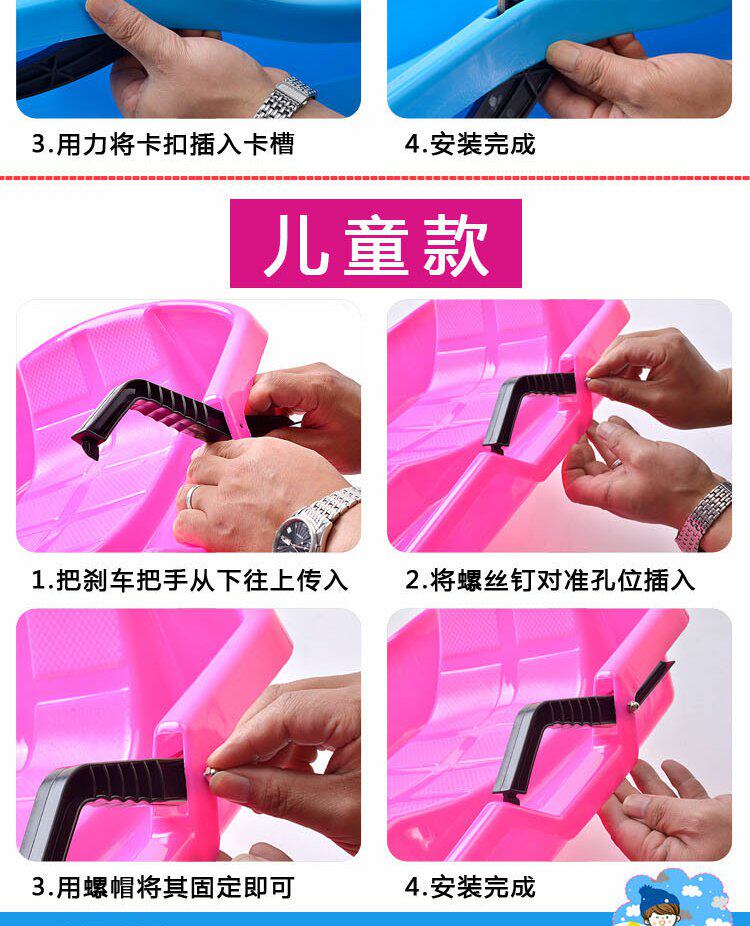 3.用力将卡扣插入卡槽

4.安装完成

儿童款

1.把刹车把手从下往上传入

2.将螺丝钉对准孔位插入

3.用螺帽将其固定即可

4.安装完成