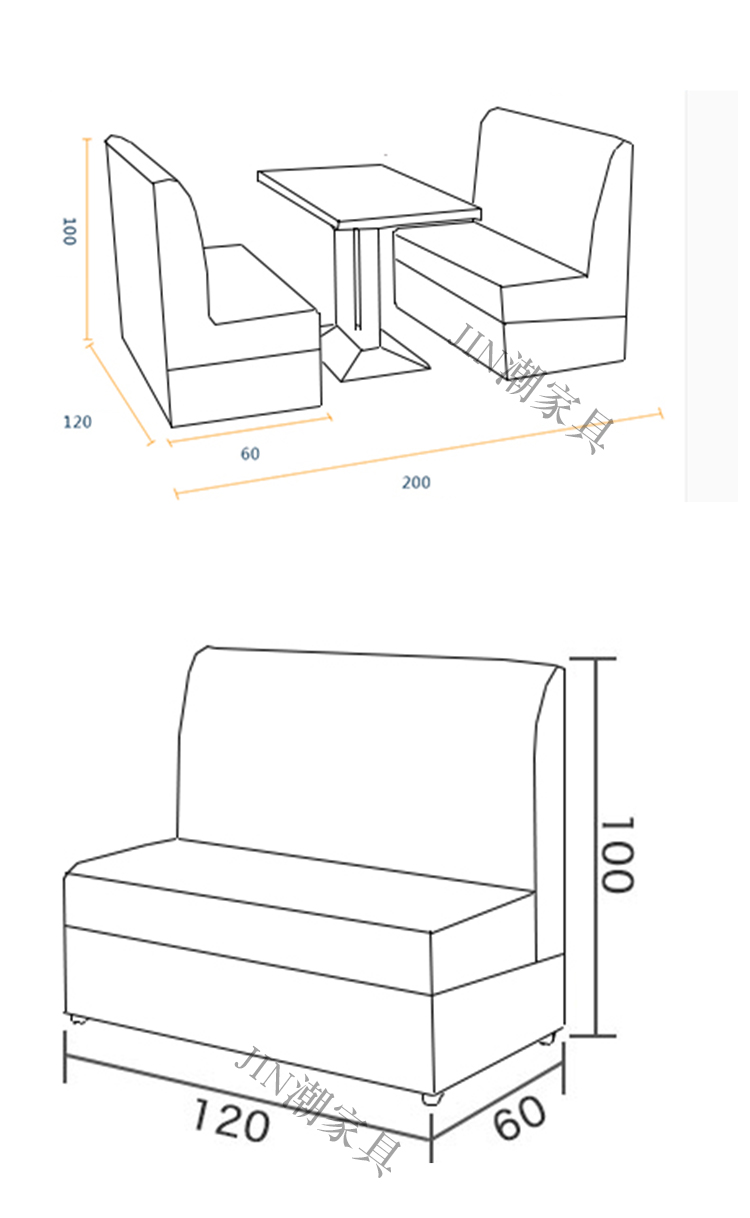 100

120

60

200

JIN潮家具

100

120

60

JIN潮家具