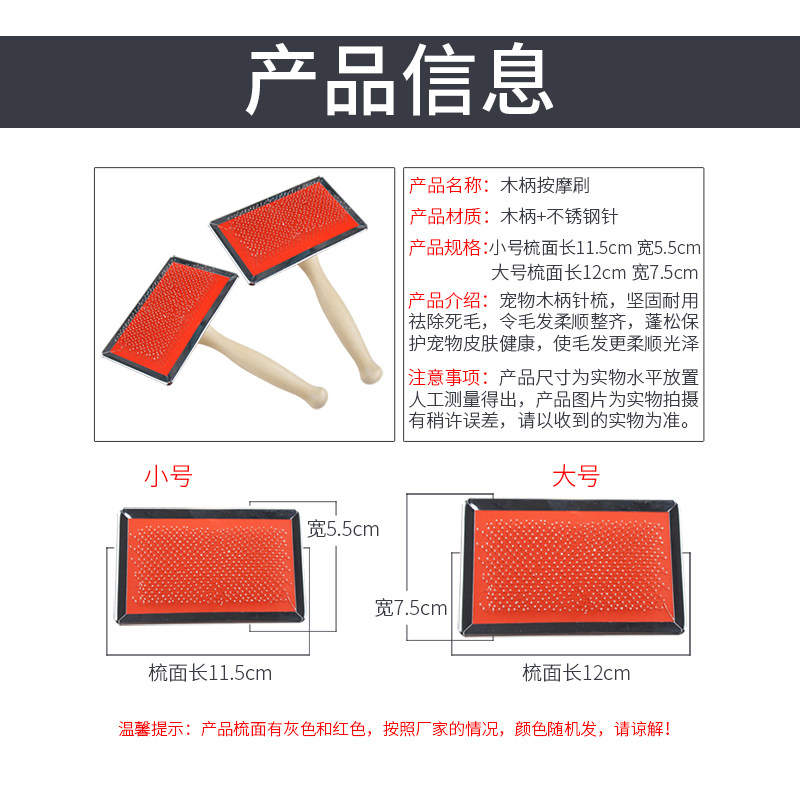 产品信息

产品名称：木柄按摩刷

产品材质：木柄+不锈钢针

产品规格：小号梳面长11.5cm 宽5.5cm
大号梳面长12cm 宽7.5cm

产品介绍：宠物木柄针梳，坚固耐用祛除死毛，令毛发柔顺整齐，蓬松保护宠物皮肤健康，使毛发更柔顺光泽

注意事项：产品尺寸为实物水平放置人工测量得出，产品图片为实物拍摄有稍许误差，请以收到的实物为准。

小号

宽5.5cm

梳面长11.5cm

大号

宽7.5cm

梳面长12cm

温馨提示：产品梳面有灰色和红色，按照厂家的情况，颜色随机发，请谅解！