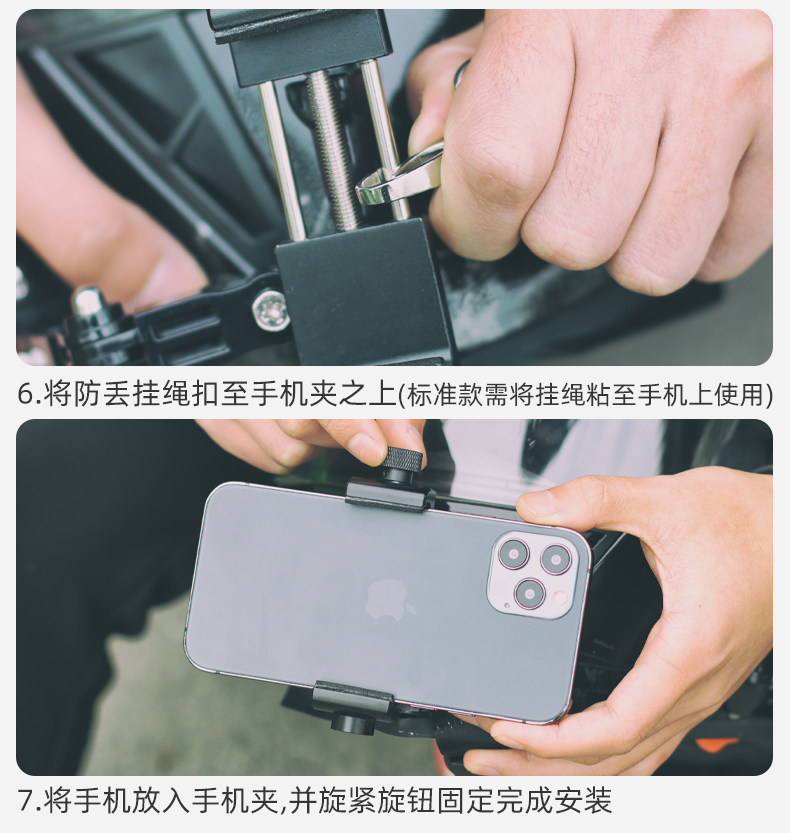 6.将防丢挂绳扣至手机夹之上(标准款需将挂绳粘至手机上使用)

7.将手机放入手机夹,并旋紧旋钮固定完成安装