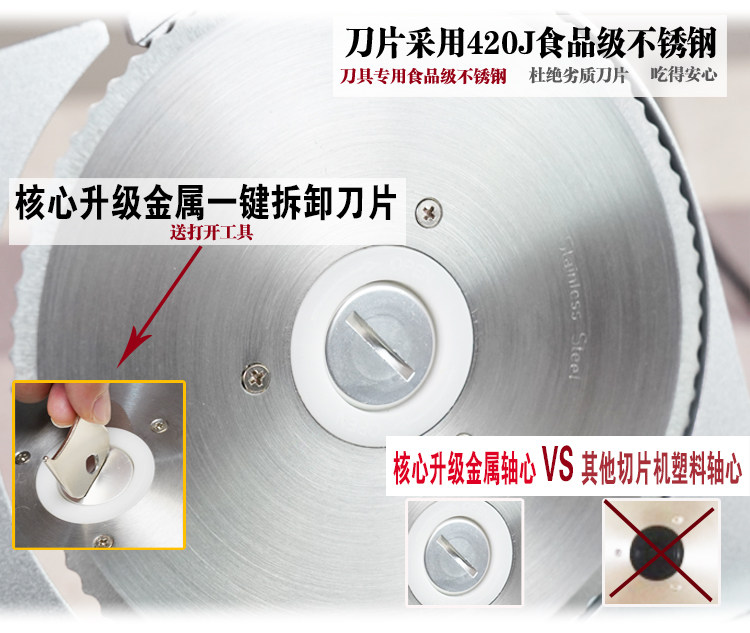 刀片采用420J食品级不锈钢
刀具专用食品级不锈钢　杜绝劣质刀片　吃得安心

核心升级金属一键拆卸刀片
送打开工具

Stainless Steel

核心升级金属轴心 VS 其他切片机塑料轴心