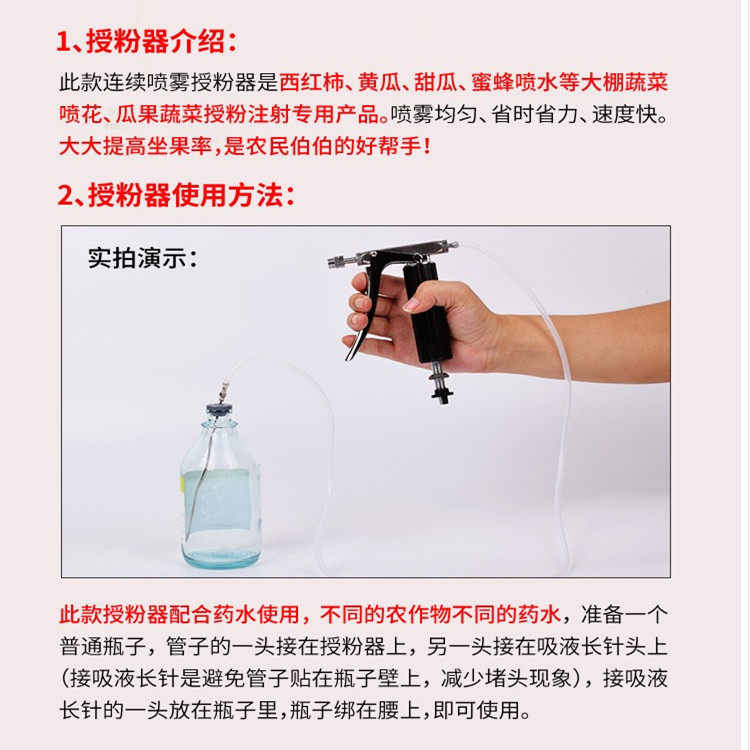 1、授粉器介绍:

此款连续喷雾授粉器是西红柿、黄瓜、甜瓜、蜜蜂喷水等大棚蔬菜喷花、瓜果蔬菜授粉注射专用产品。喷雾均匀、省时省力、速度快。大大提高坐果率,是农民伯伯的好帮手!

2、授粉器使用方法:

实拍演示:

此款授粉器配合药水使用,不同的农作物不同的药水,准备一个普通瓶子,管子的一头接在授粉器上,另一头接在吸液长针头上(接吸液长针是避免管子贴在瓶子壁上,减少堵头现象),接吸液长针的一头放在瓶子里,瓶子绑在腰上,即可使用。