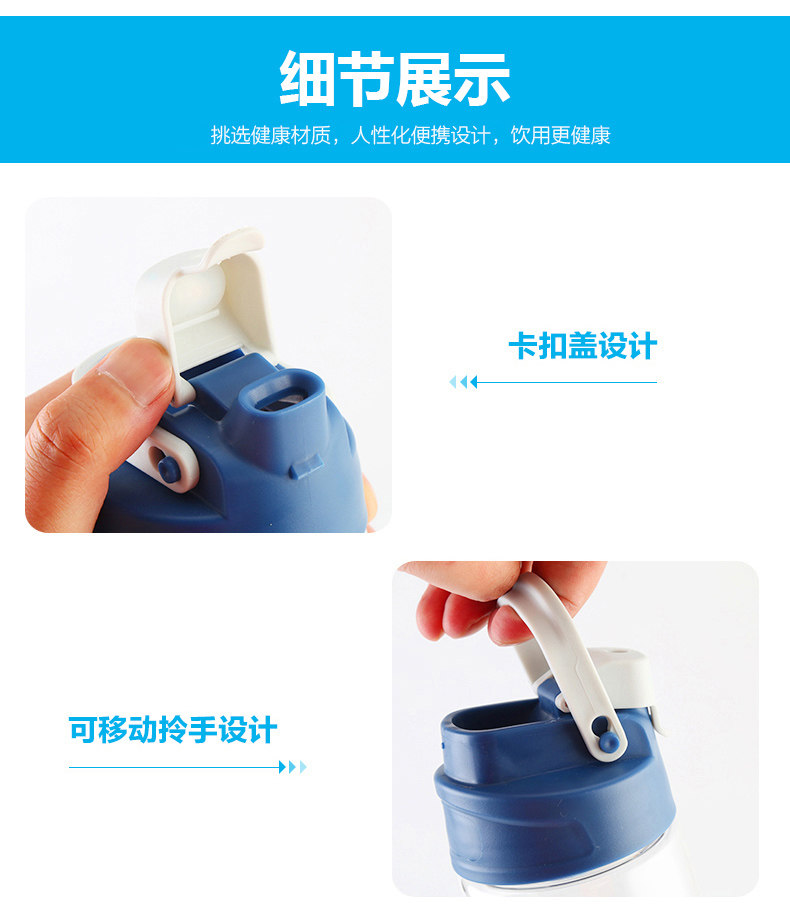 细节展示

挑选健康材质，人性化便携设计，饮用更健康

卡扣盖设计

可移动拎手设计