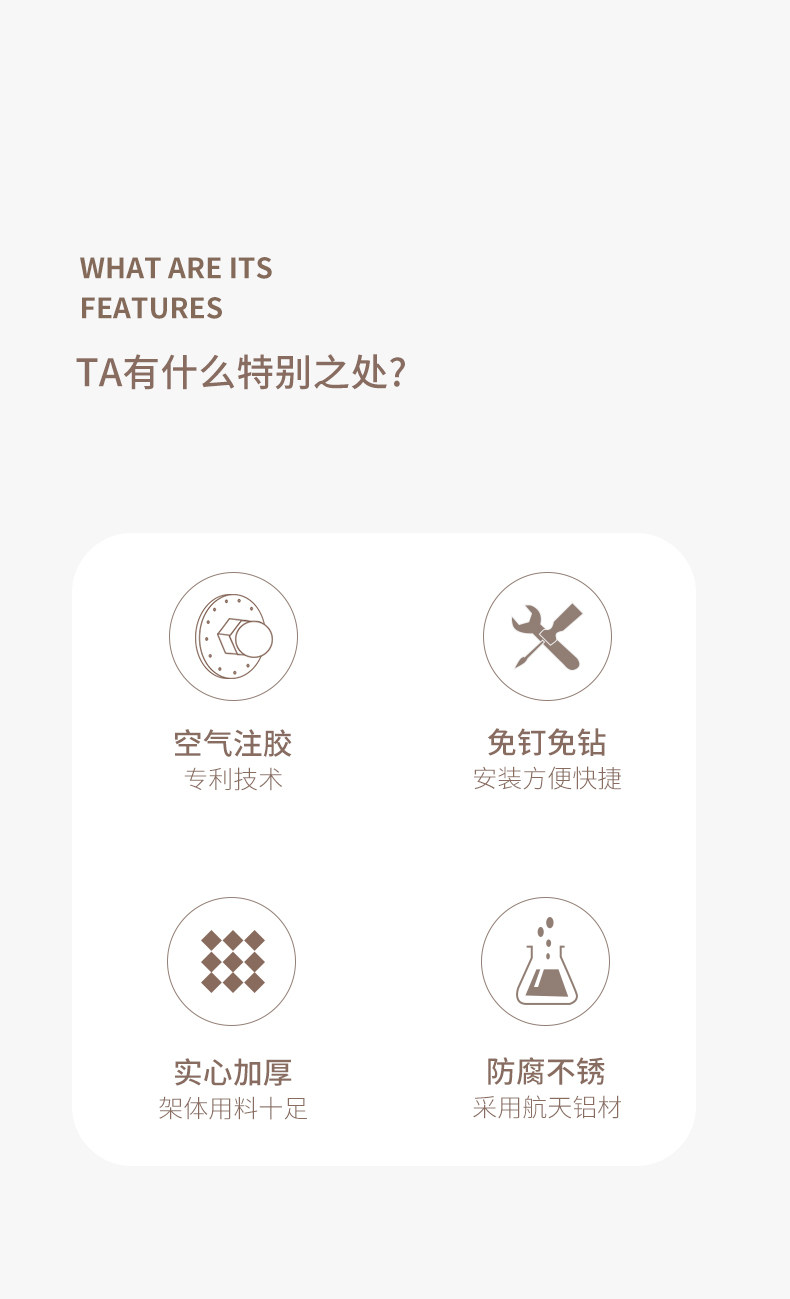 WHAT ARE ITS
FEATURES

TA有什么特别之处?

空气注胶
专利技术

免钉免钻
安装方便快捷

实心加厚
架体用料十足

防腐不锈
采用航天铝材