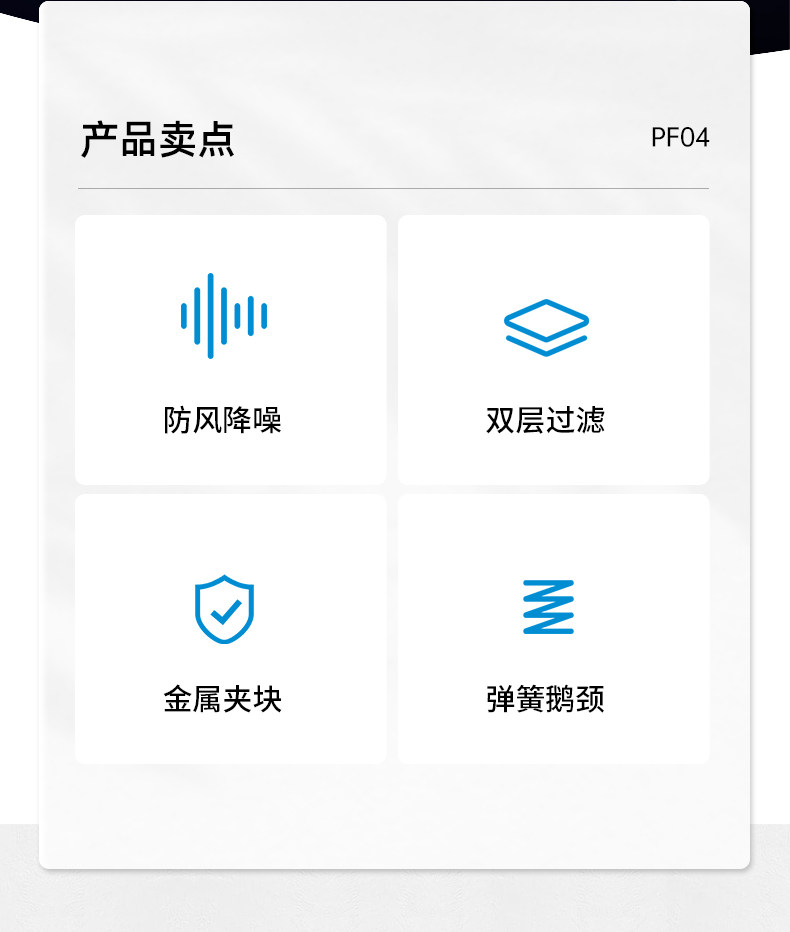 产品卖点

PF04

防风降噪

双层过滤

金属夹块

弹簧鹅颈