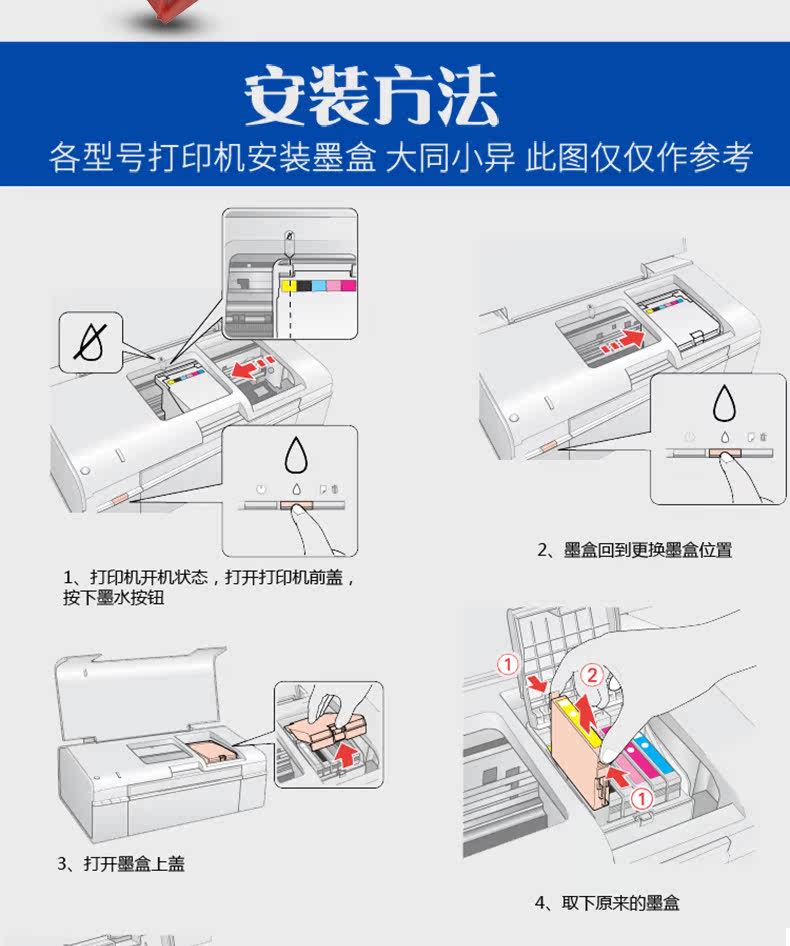 安装方法

各型号打印机安装墨盒 大同小异 此图仅仅作参考

1、打印机开机状态，打开打印机前盖，按下墨水按钮

2、墨盒回到更换墨盒位置

3、打开墨盒上盖

①
②
①

4、取下原来的墨盒