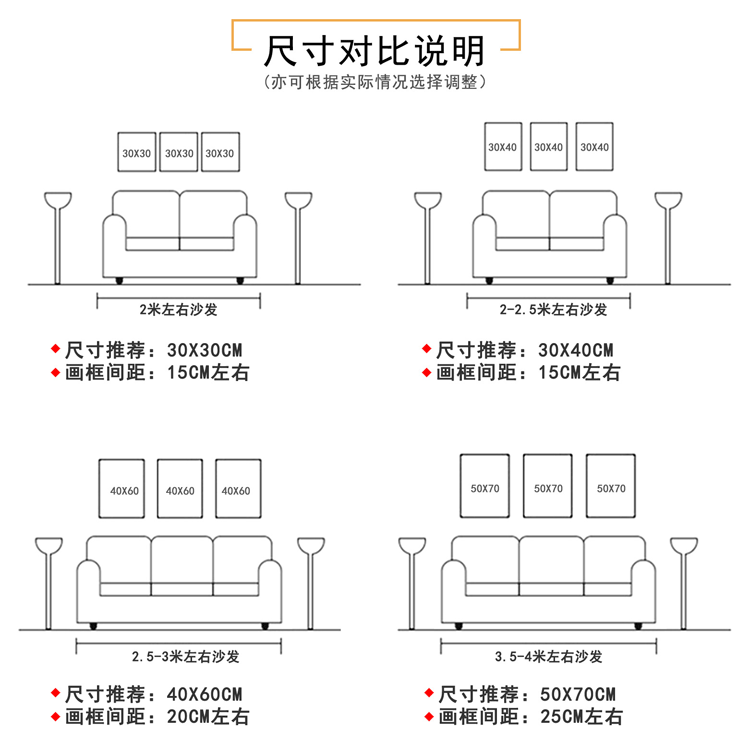 尺寸对比说明

(亦可根据实际情况选择调整)

30X30 30X30 30X30

2米左右沙发

◆尺寸推荐：30X30CM
◆画框间距：15CM左右

30X40 30X40 30X40

2-2.5米左右沙发

◆尺寸推荐：30X40CM
◆画框间距：15CM左右

40X60 40X60 40X60

2.5-3米左右沙发

◆尺寸推荐：40X60CM
◆画框间距：20CM左右

50X70 50X70 50X70

3.5-4米左右沙发

◆尺寸推荐：50X70CM
◆画框间距：25CM左右