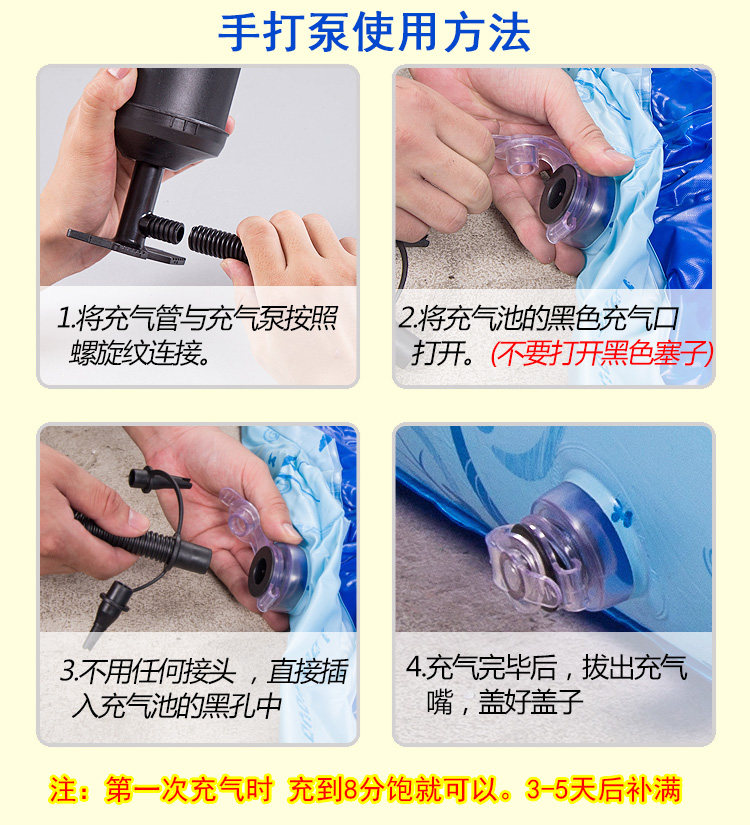 手打泵使用方法

1.将充气管与充气泵按照螺旋纹连接。

2.将充气池的黑色充气口打开。(不要打开黑色塞子)

3.不用任何接头，直接插入充气池的黑孔中

4.充气完毕后，拔出充气嘴，盖好盖子

注：第一次充气时 充到8分饱就可以。3-5天后补满