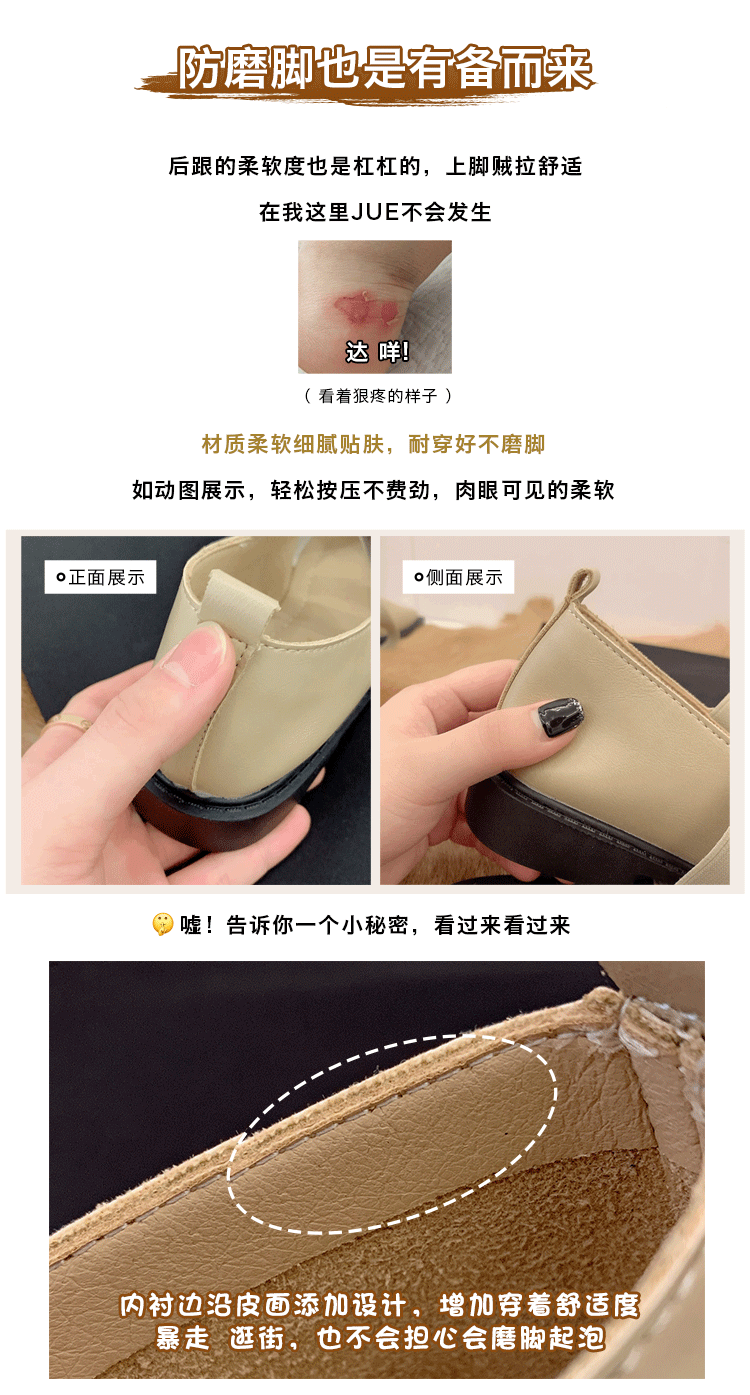 防磨脚也是有备而来

后跟的柔软度也是杠杠的，上脚贼拉舒适

在我这里JUE不会发生

达 咩!

（ 看着狠疼的样子 ）

材质柔软细腻贴肤，耐穿好不磨脚

如动图展示，轻松按压不费劲，肉眼可见的柔软

正面展示

侧面展示

嘘！告诉你一个小秘密，看过来看过来

内衬边沿皮面添加设计，增加穿着舒适度
暴走 逛街，也不会担心会磨脚起泡