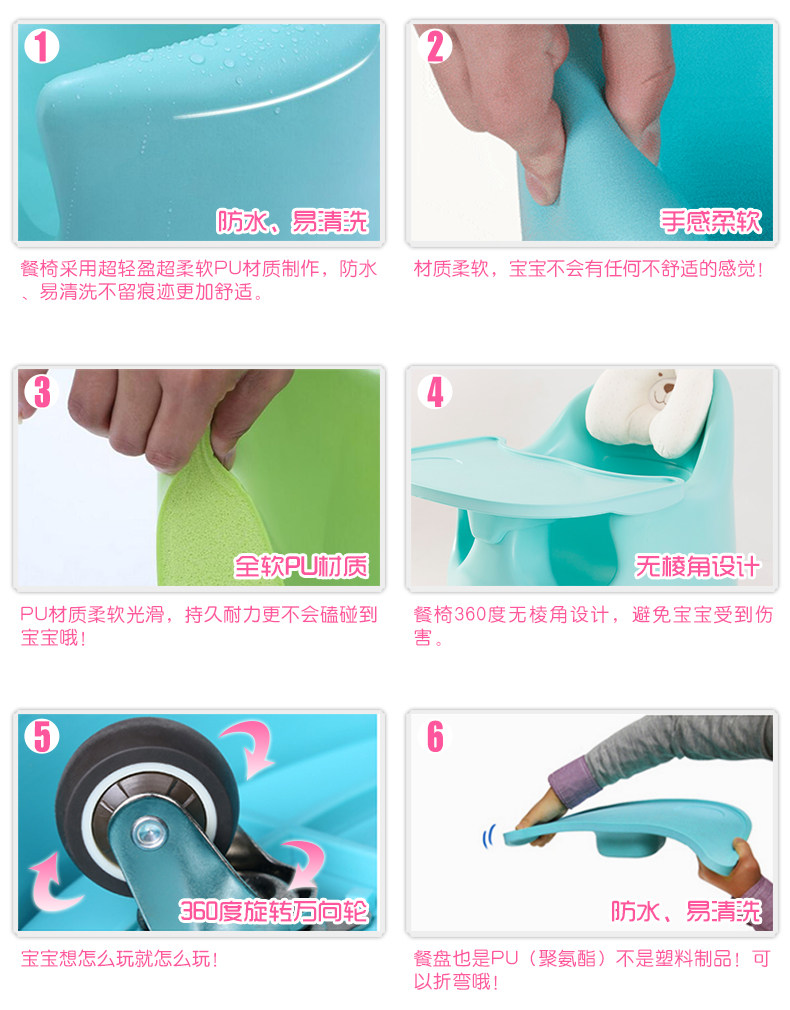 1

防水、易清洗

餐椅采用超轻盈超柔软PU材质制作，防水、易清洗不留痕迹更加舒适。

2

手感柔软

材质柔软，宝宝不会有任何不舒适的感觉！

3

全软PU材质

PU材质柔软光滑，持久耐力更不会磕碰到宝宝哦！

4

无棱角设计

餐椅360度无棱角设计，避免宝宝受到伤害。

5

360度旋转万向轮

宝宝想怎么玩就怎么玩！

6

防水、易清洗

餐盘也是PU（聚氨酯）不是塑料制品！可以折弯哦！