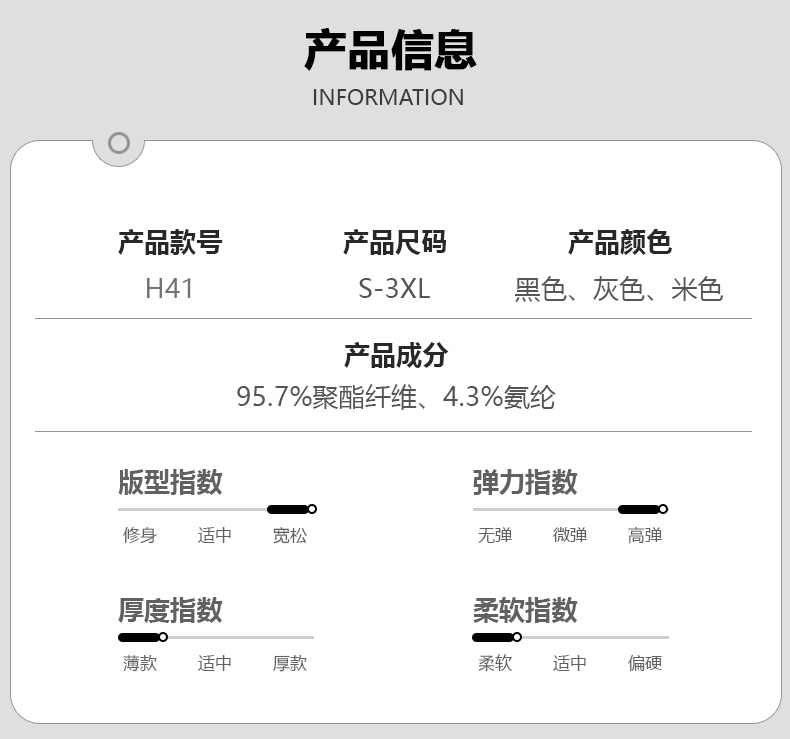 产品信息
INFORMATION

产品款号
H41

产品尺码
S-3XL

产品颜色
黑色、灰色、米色

产品成分
95.7%聚酯纤维、4.3%氨纶

版型指数
修身 适中 宽松

弹力指数
无弹 微弹 高弹

厚度指数
薄款 适中 厚款

柔软指数
柔软 适中 偏硬