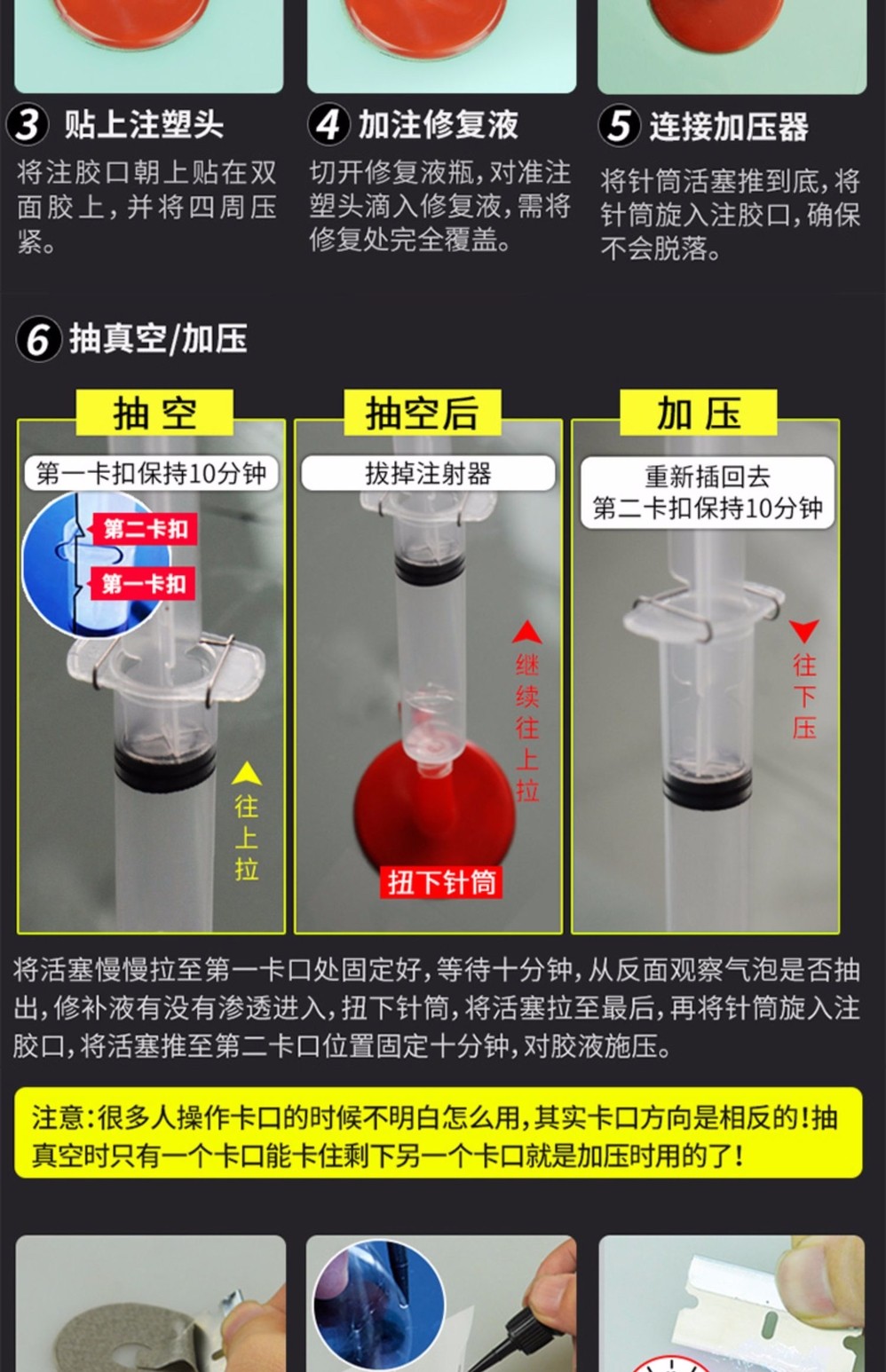 3 贴上注塑头
将注胶口朝上贴在双面胶上，并将四周压紧。

4 加注修复液
切开修复液瓶，对准注塑头滴入修复液，需将修复处完全覆盖。

5 连接加压器
将针筒活塞推到底，将针筒旋入注胶口，确保不会脱落。

6 抽真空/加压

抽 空
第一卡扣保持10分钟
第二卡扣
第一卡扣
往上拉

抽空后
拔掉注射器
继续往上拉
扭下针筒

加 压
重新插回去
第二卡扣保持10分钟
往下压

将活塞慢慢拉至第一卡口处固定好，等待十分钟，从反面观察气泡是否抽出，修补液有没有渗透进入，扭下针筒，将活塞拉至最后，再将针筒旋入注胶口，将活塞推至第二卡口位置固定十分钟，对胶液施压。

注意：很多人操作卡口的时候不明白怎么用，其实卡口方向是相反的！抽真空时只有一个卡口能卡住剩下另一个卡口就是加压时用的了！