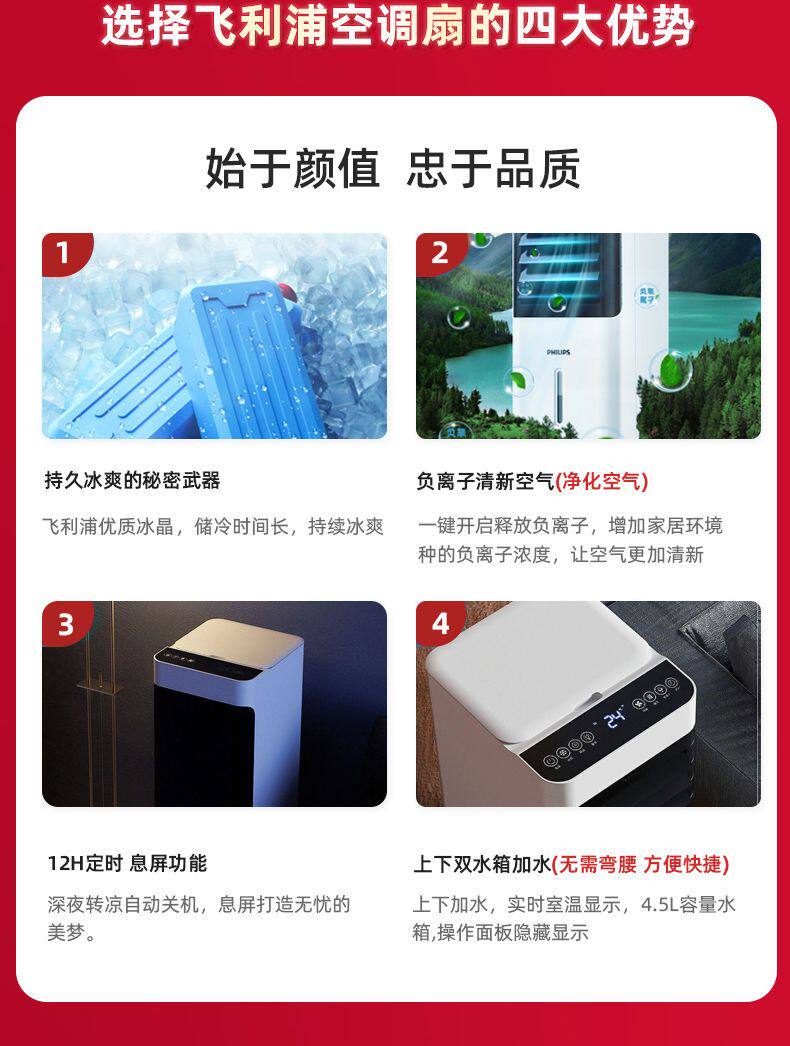 选择飞利浦空调扇的四大优势

始于颜值 忠于品质

1

持久冰爽的秘密武器

飞利浦优质冰晶，储冷时间长，持续冰爽

2

负离子

PHILIPS

负离子清新空气(净化空气)

一键开启释放负离子，增加家居环境种的负离子浓度，让空气更加清新

3

12H定时 息屏功能

深夜转凉自动关机，息屏打造无忧的美梦。

4

24

上下双水箱加水(无需弯腰 方便快捷)

上下加水，实时室温显示，4.5L容量水箱,操作面板隐藏显示