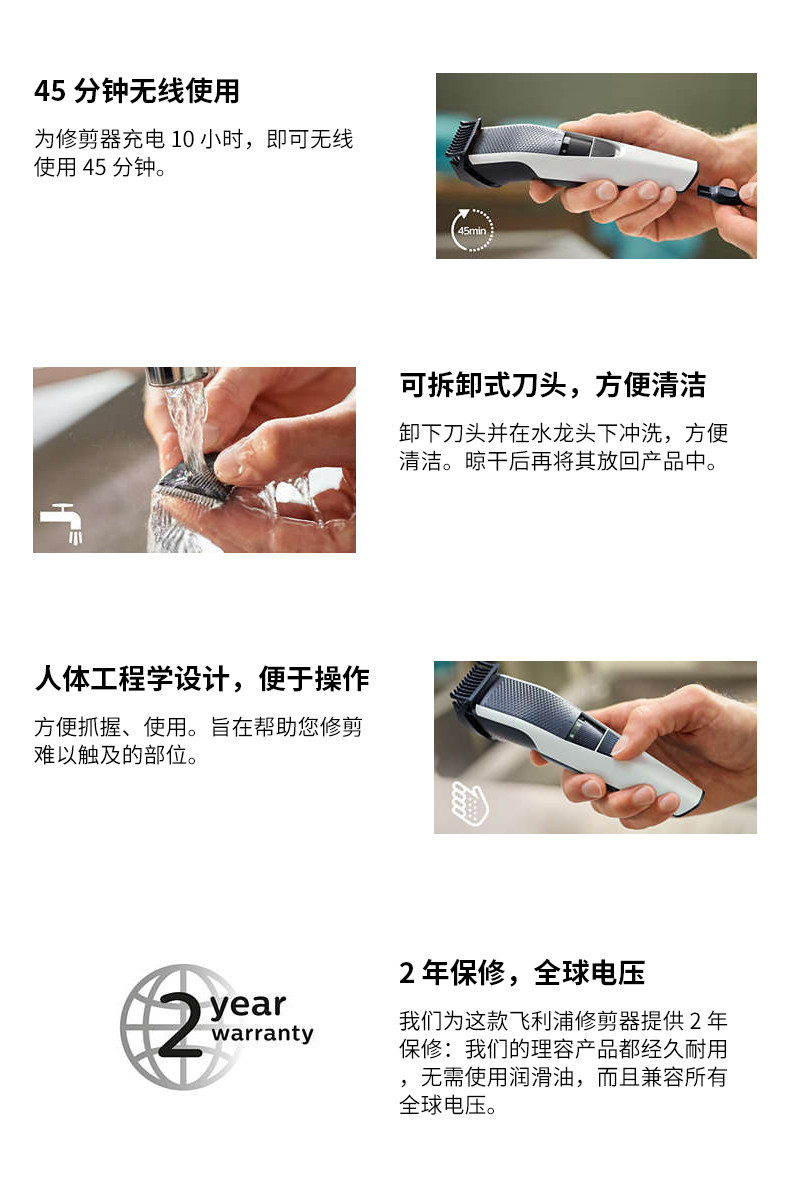 45 分钟无线使用

为修剪器充电 10 小时，即可无线使用 45 分钟。

45min

可拆卸式刀头，方便清洁

卸下刀头并在水龙头下冲洗，方便清洁。晾干后再将其放回产品中。

人体工程学设计，便于操作

方便抓握、使用。旨在帮助您修剪难以触及的部位。

2 year warranty

2 年保修，全球电压

我们为这款飞利浦修剪器提供 2 年保修：我们的理容产品都经久耐用，无需使用润滑油，而且兼容所有全球电压。