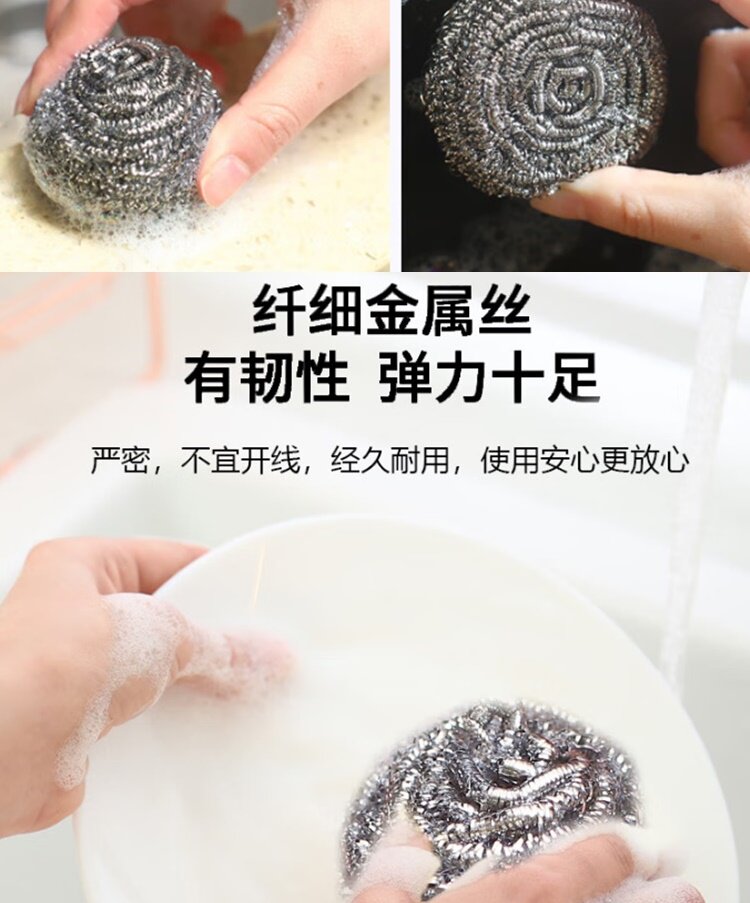 纤细金属丝
有韧性 弹力十足

严密，不宜开线，经久耐用，使用安心更放心