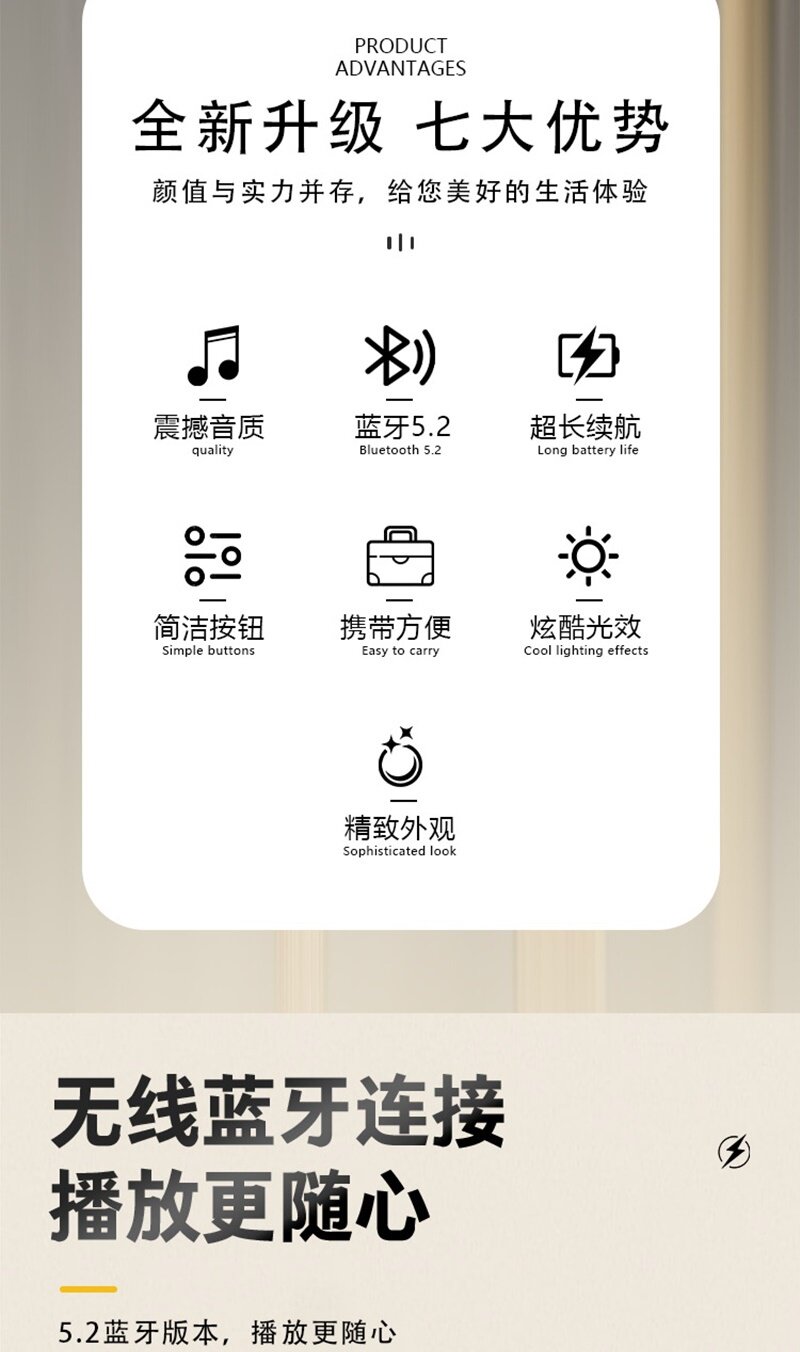 PRODUCT
ADVANTAGES

全新升级 七大优势

颜值与实力并存，给您美好的生活体验

震撼音质
quality

蓝牙5.2
Bluetooth 5.2

超长续航
Long battery life

简洁按钮
Simple buttons

携带方便
Easy to carry

炫酷光效
Cool lighting effects

精致外观
Sophisticated look

无线蓝牙连接
播放更随心

5.2蓝牙版本，播放更随心