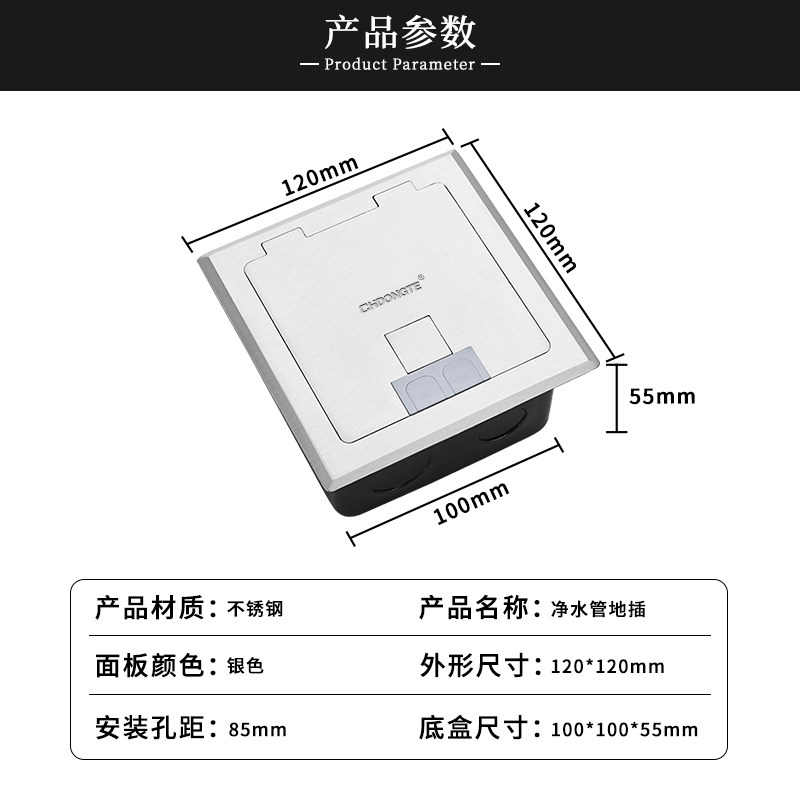 产品参数

— Product Parameter —

120mm

120mm

CHDONGTE®

55mm

100mm

| 产品材质：不锈钢 | 产品名称：净水管地插 |
|---|---|
| 面板颜色：银色 | 外形尺寸：120*120mm |
| 安装孔距：85mm | 底盒尺寸：100*100*55mm |