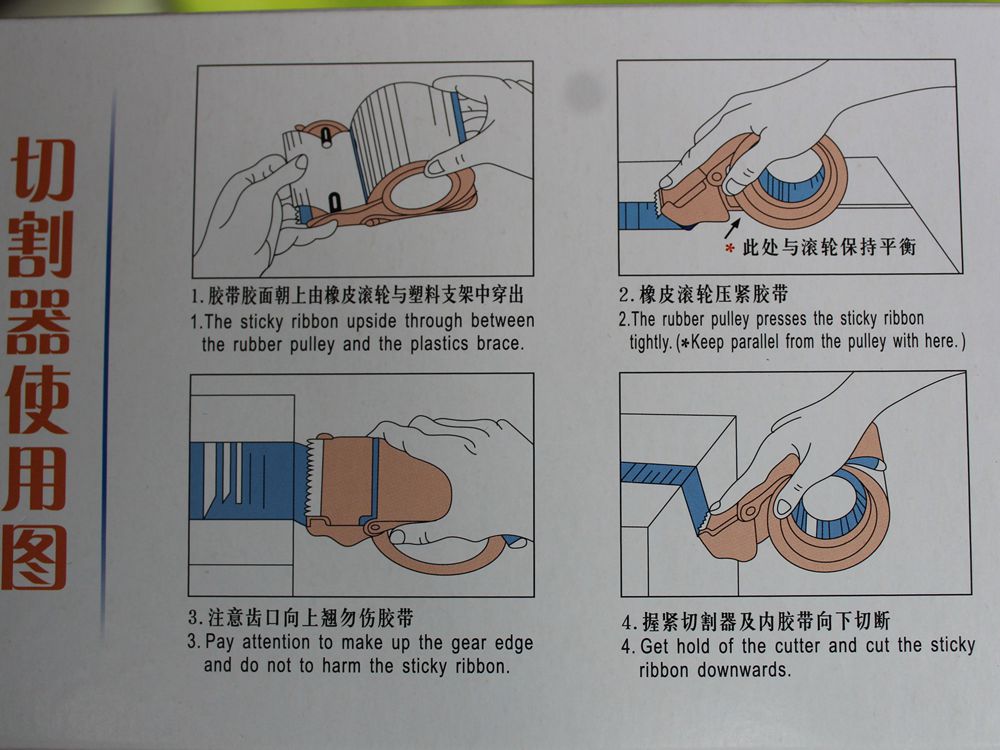 切割器使用图

1. 胶带胶面朝上由橡皮滚轮与塑料支架中穿出
1.The sticky ribbon upside through between the rubber pulley and the plastics brace.

* 此处与滚轮保持平衡

2. 橡皮滚轮压紧胶带
2.The rubber pulley presses the sticky ribbon tightly. (*Keep parallel from the pulley with here.)

3. 注意齿口向上翘勿伤胶带
3. Pay attention to make up the gear edge and do not to harm the sticky ribbon.

4. 握紧切割器及内胶带向下切断
4. Get hold of the cutter and cut the sticky ribbon downwards.