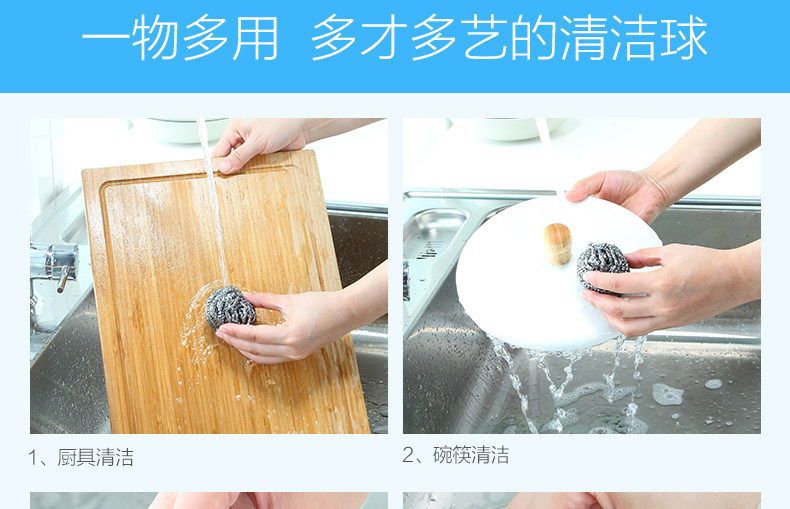 一物多用 多才多艺的清洁球

1、厨具清洁

2、碗筷清洁