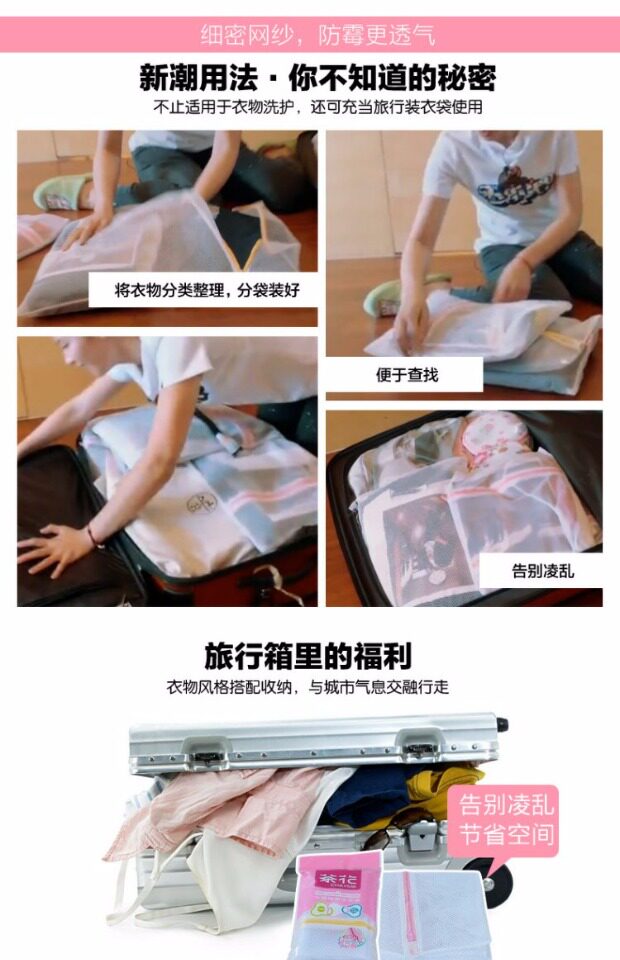 细密网纱，防霉更透气

新潮用法 · 你不知道的秘密

不止适用于衣物洗护，还可充当旅行装衣袋使用

将衣物分类整理，分袋装好

便于查找

告别凌乱

旅行箱里的福利

衣物风格搭配收纳，与城市气息交融行走

告别凌乱
节省空间

茶花