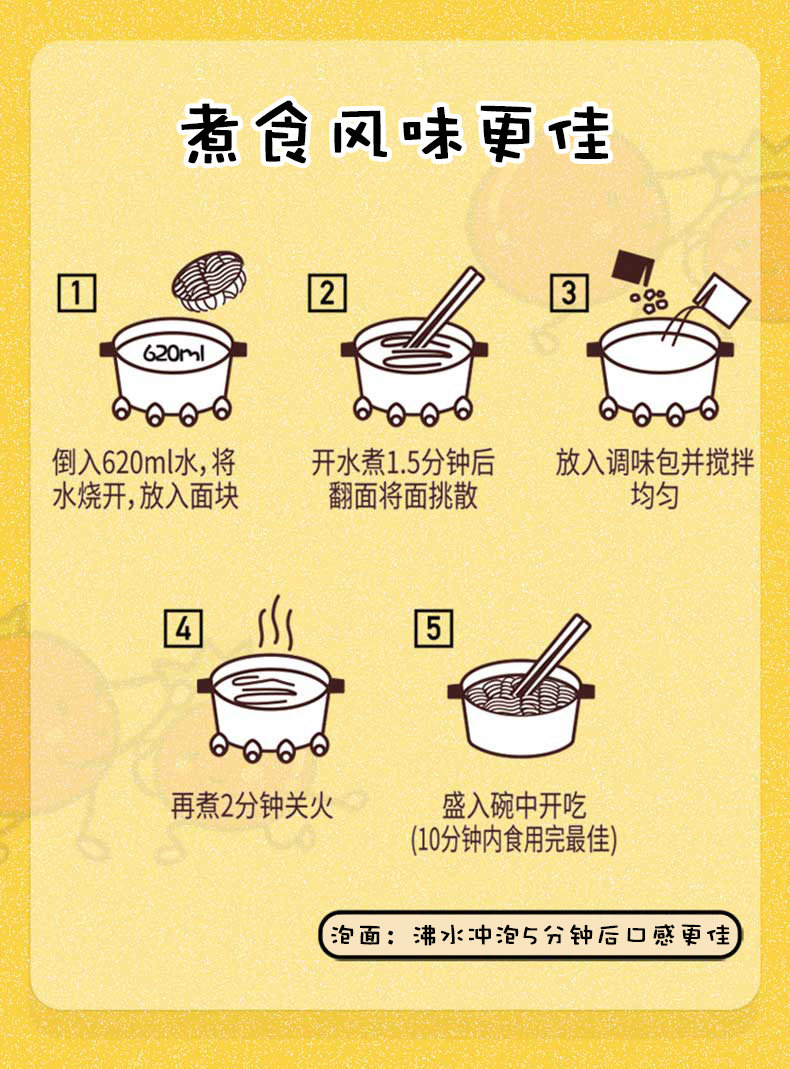 煮食风味更佳

1
620ml
倒入620ml水，将水烧开，放入面块

2
开水煮1.5分钟后翻面将面挑散

3
放入调味包并搅拌均匀

4
再煮2分钟关火

5
盛入碗中开吃
(10分钟内食用完最佳)

泡面：沸水冲泡5分钟后口感更佳