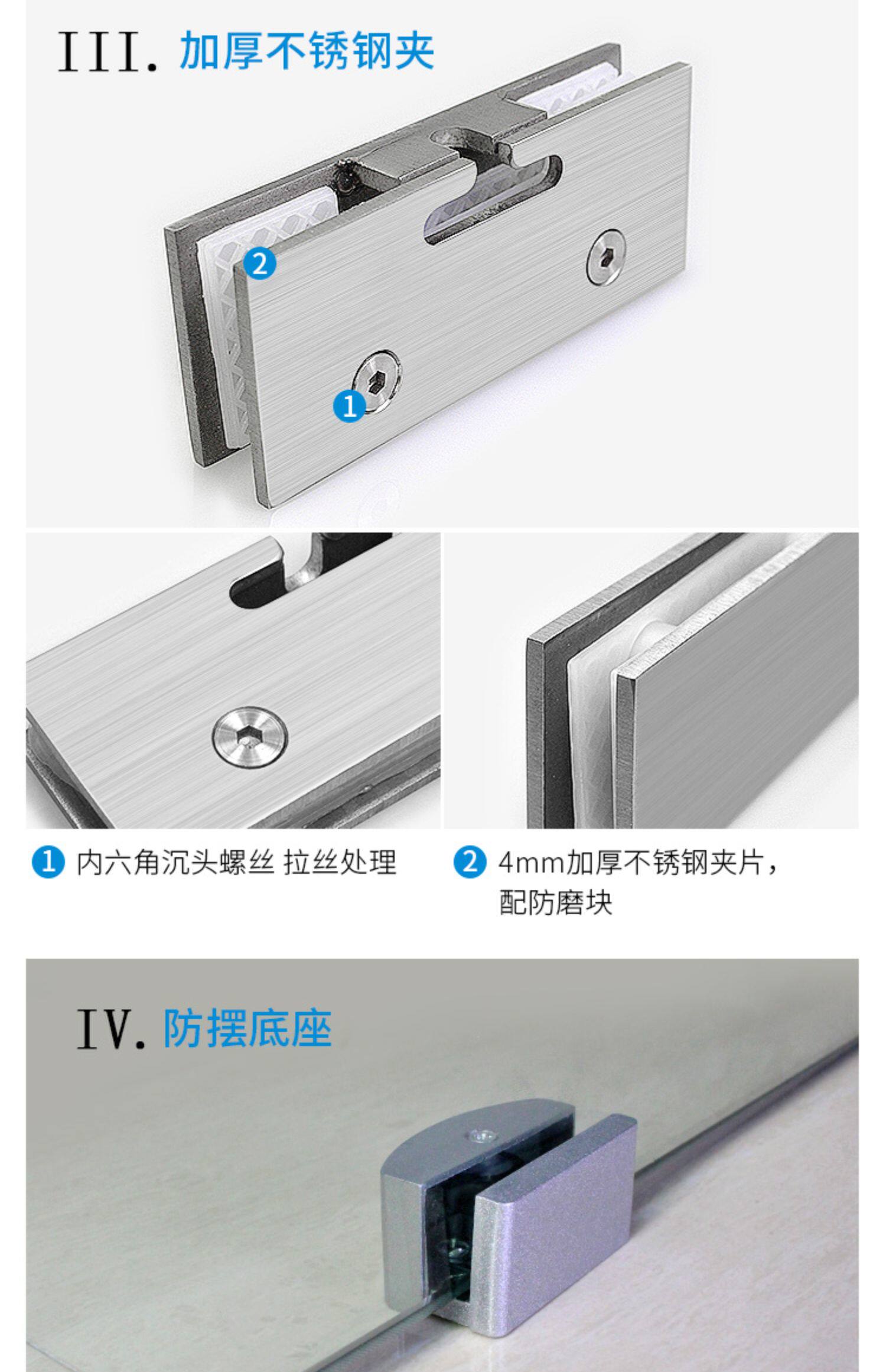 III. 加厚不锈钢夹

2

1

1 内六角沉头螺丝 拉丝处理

2 4mm加厚不锈钢夹片，配防磨块

IV. 防摆底座