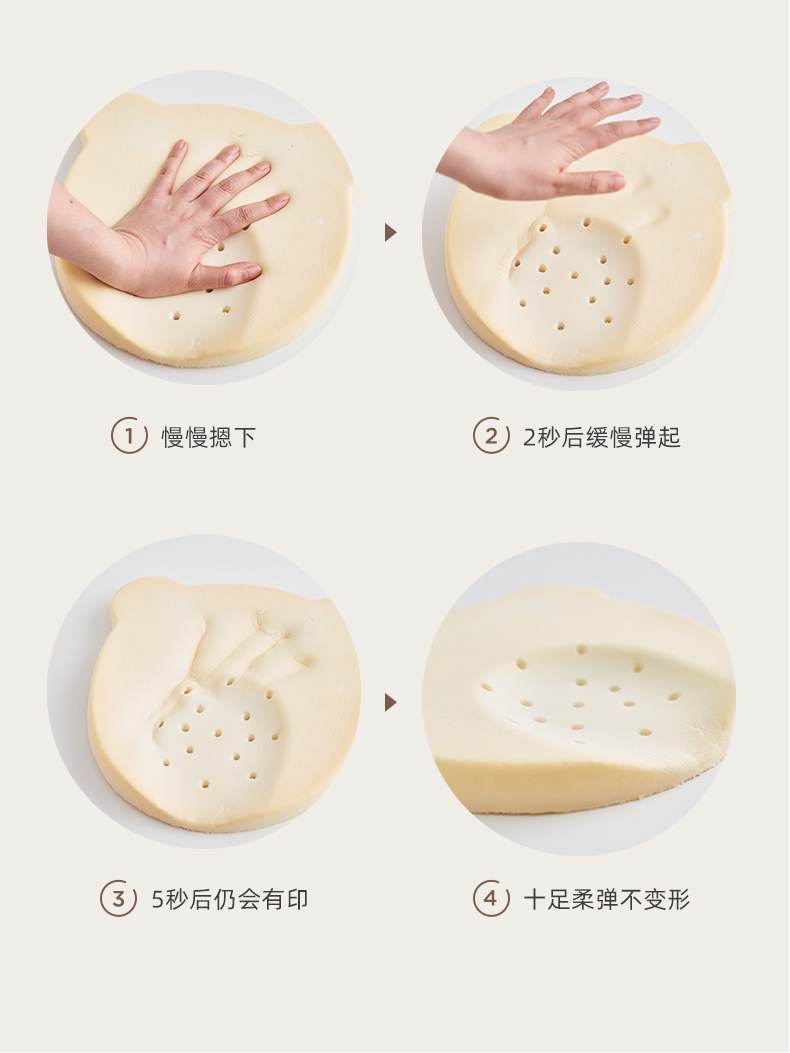 1 慢慢摁下

2 2秒后缓慢弹起

3 5秒后仍会有印

4 十足柔弹不变形