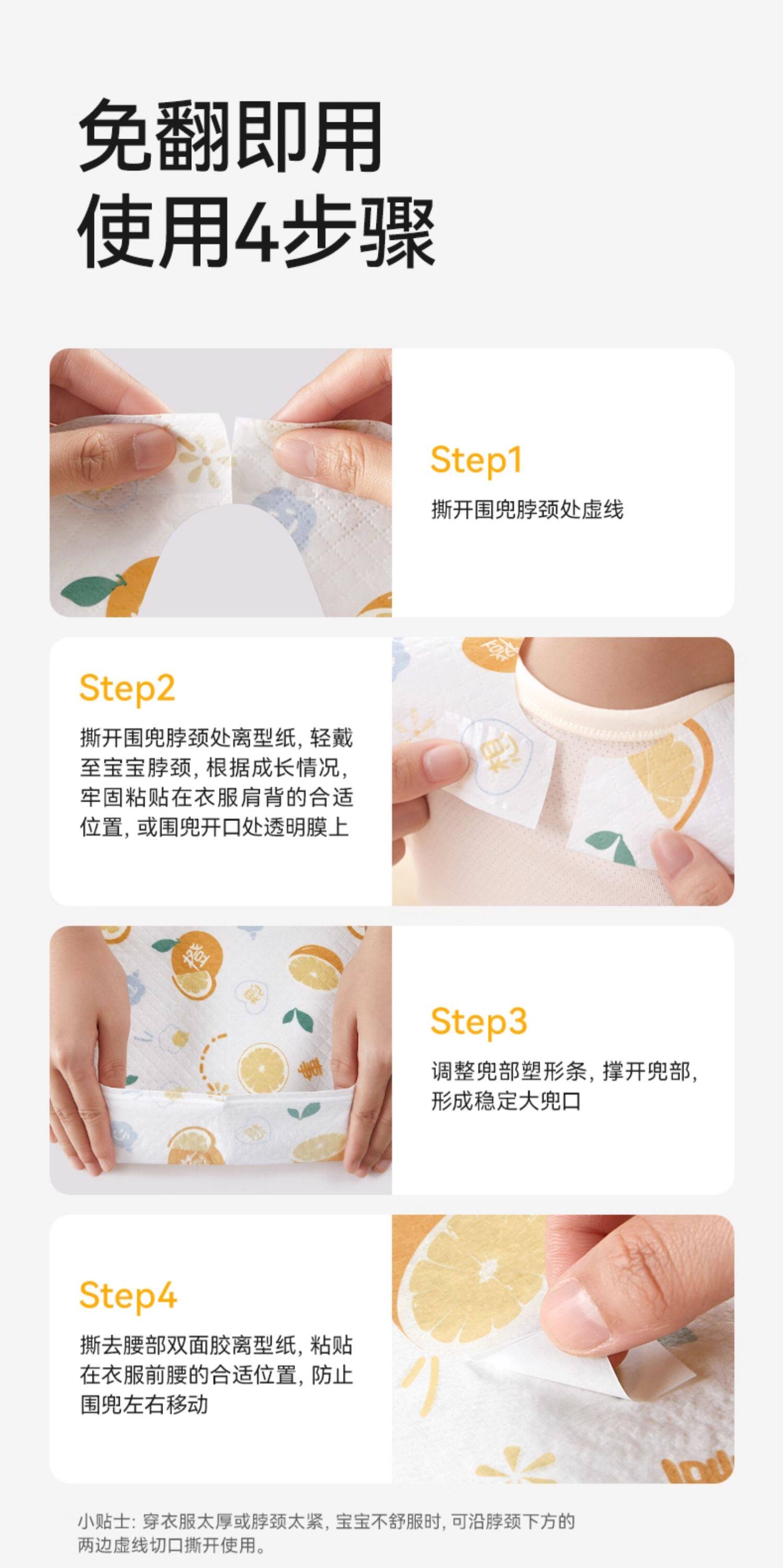 免翻即用
使用4步骤

Step1
撕开围兜脖颈处虚线

Step2
撕开围兜脖颈处离型纸，轻戴至宝宝脖颈，根据成长情况，牢固粘贴在衣服肩背的合适位置，或围兜开口处透明膜上

Step3
调整兜部塑形条，撑开兜部，形成稳定大兜口

Step4
撕去腰部双面胶离型纸，粘贴在衣服前腰的合适位置，防止围兜左右移动

小贴士：穿衣服太厚或脖颈太紧，宝宝不舒服时，可沿脖颈下方的两边虚线切口撕开使用。