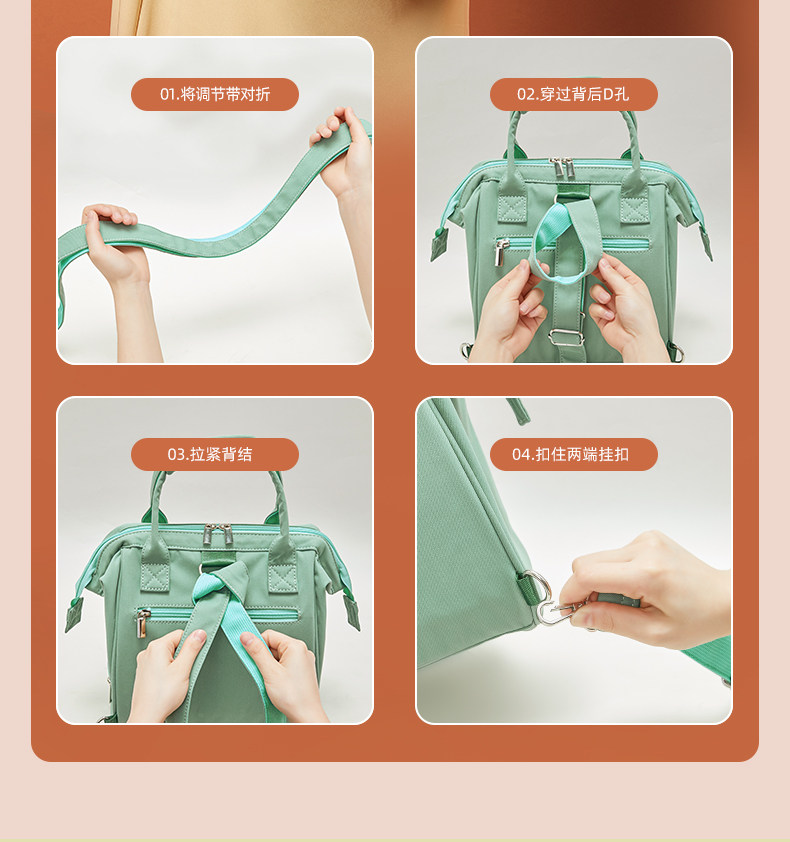 01.将调节带对折

02.穿过背后D孔

03.拉紧背结

04.扣住两端挂扣