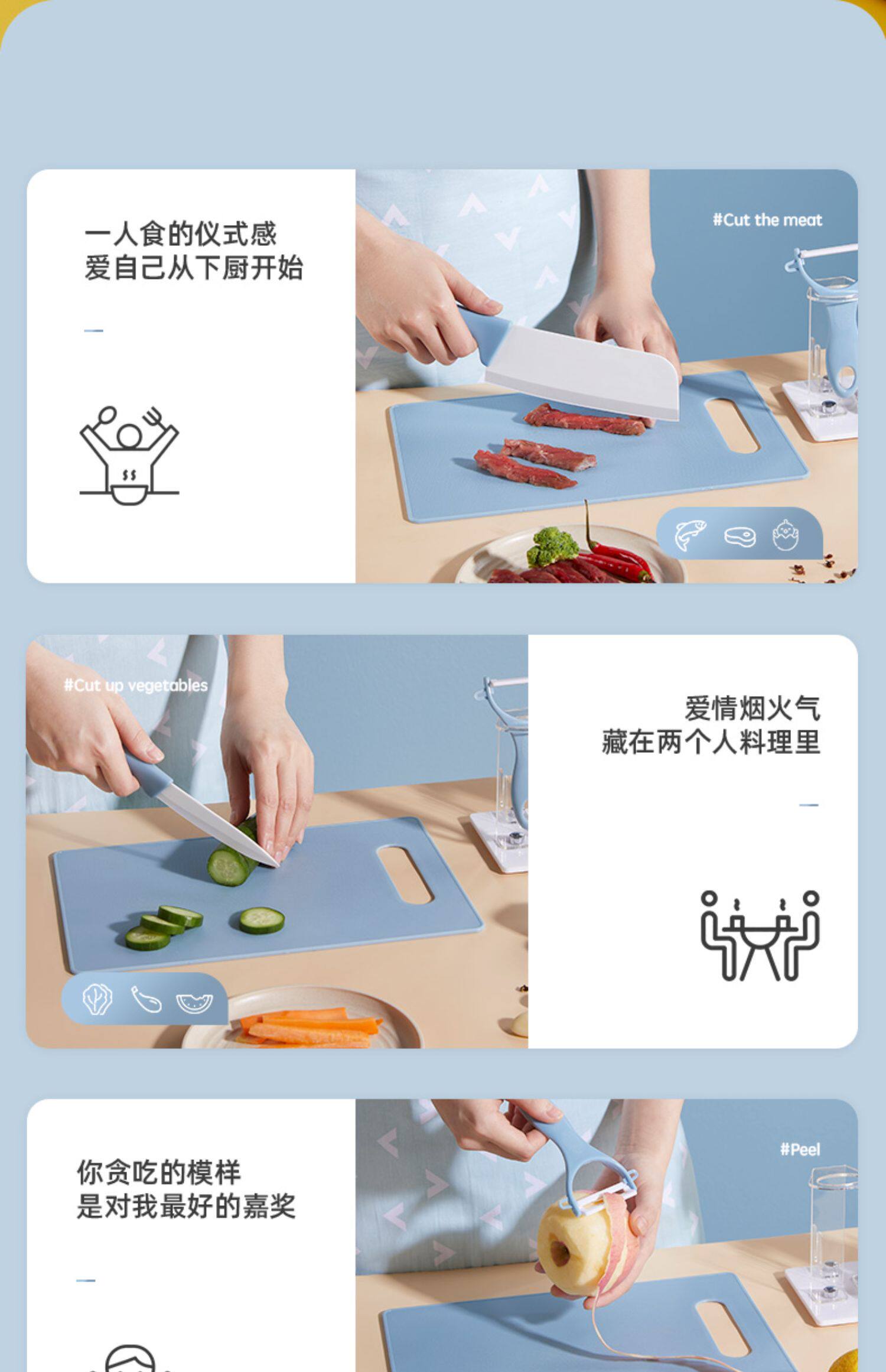 一人食的仪式感
爱自己从下厨开始

#Cut the meat

#Cut up vegetables

爱情烟火气
藏在两个人料理里

你贪吃的模样
是对我最好的嘉奖

#Peel