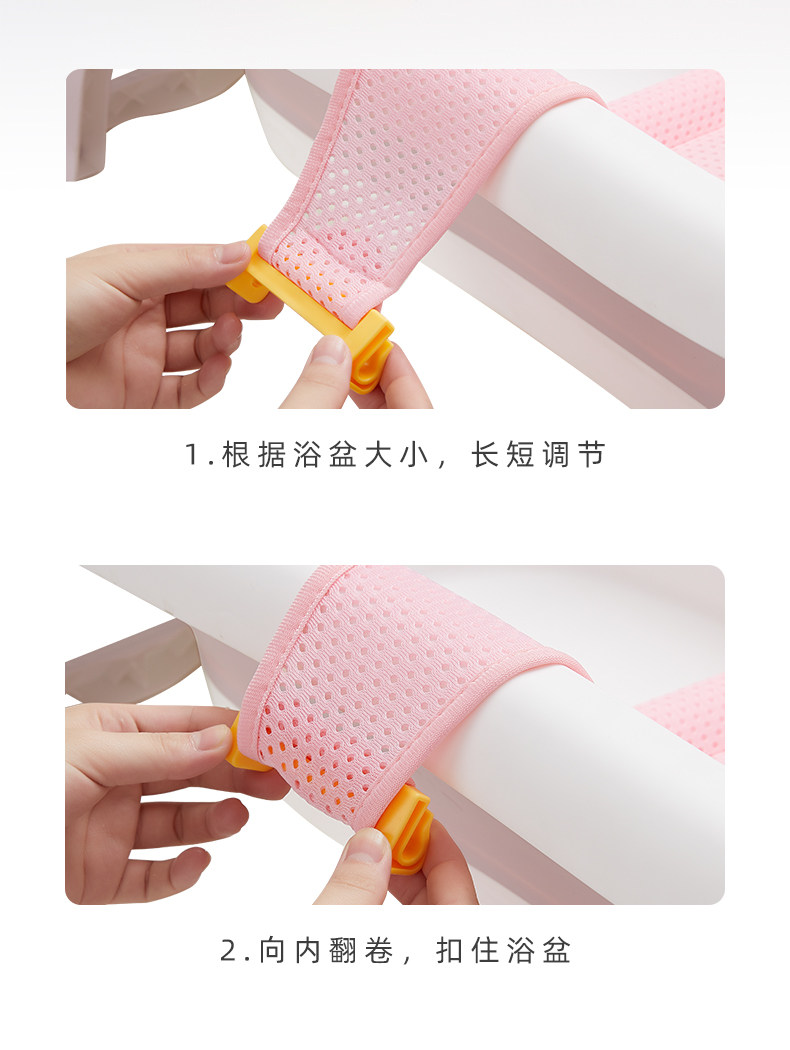 1.根据浴盆大小，长短调节

2.向内翻卷，扣住浴盆