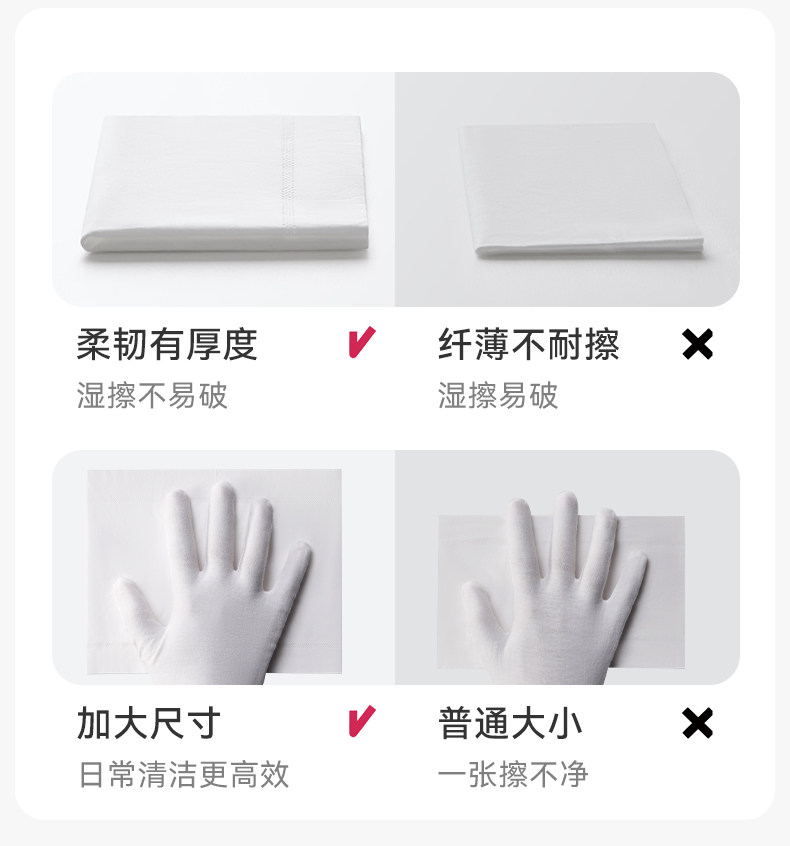 柔韧有厚度 ✔
湿擦不易破

纤薄不耐擦 ✖
湿擦易破

加大尺寸 ✔
日常清洁更高效

普通大小 ✖
一张擦不净