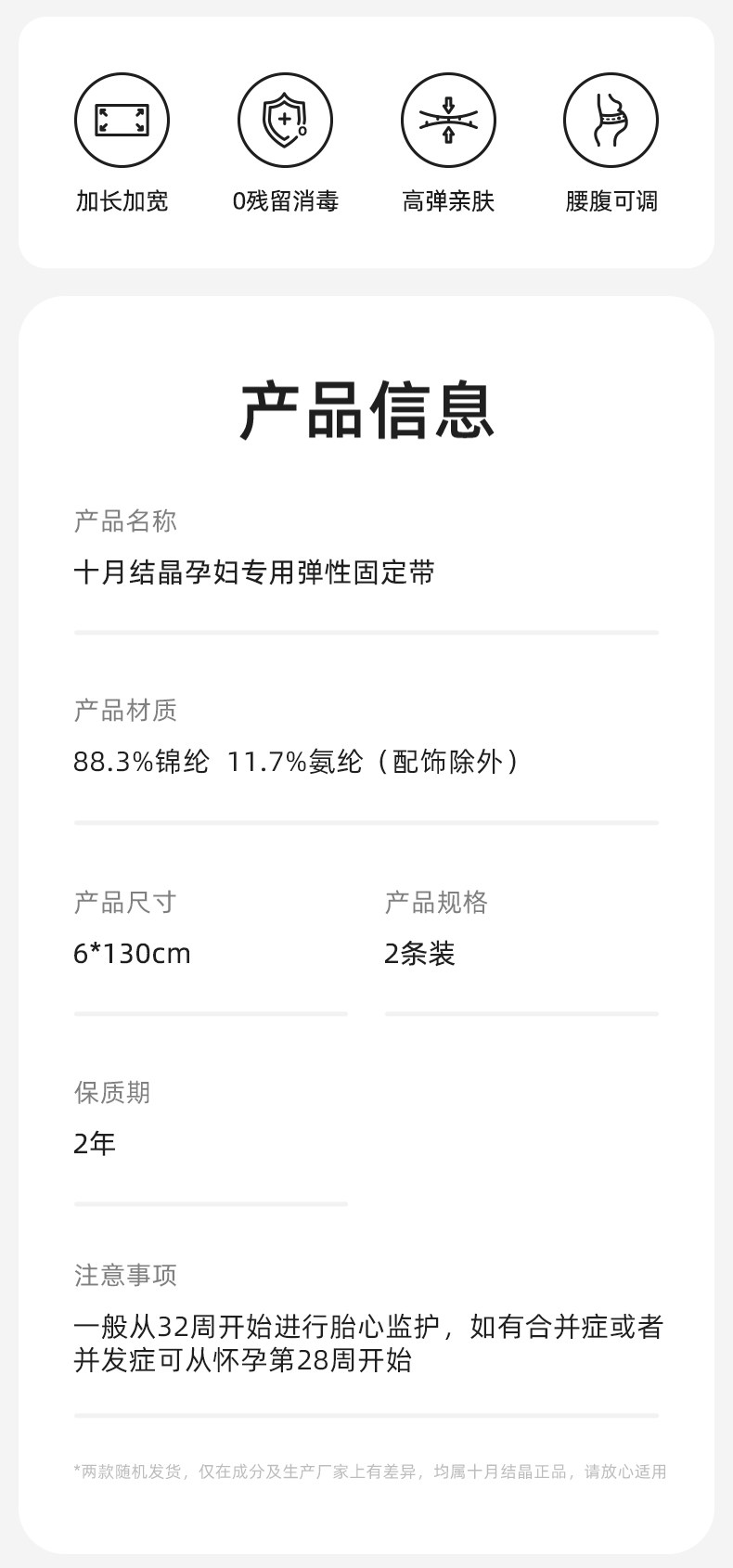 加长加宽

0残留消毒

高弹亲肤

腰腹可调

产品信息

产品名称

十月结晶孕妇专用弹性固定带

产品材质

88.3%锦纶 11.7%氨纶（配饰除外）

产品尺寸

6*130cm

产品规格

2条装

保质期

2年

注意事项

一般从32周开始进行胎心监护，如有合并症或者并发症可从怀孕第28周开始

*两款随机发货，仅在成分及生产厂家上有差异，均属十月结晶正品，请放心适用