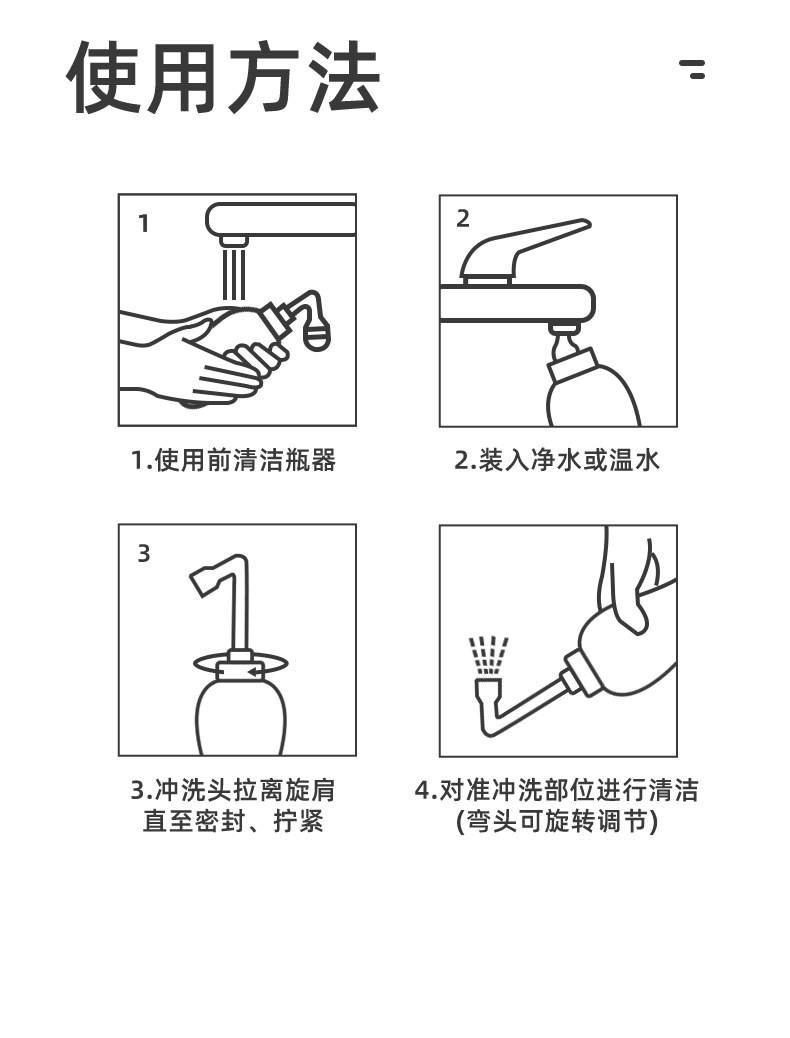 使用方法

1

1.使用前清洁瓶器

2

2.装入净水或温水

3

3.冲洗头拉离旋肩
直至密封、拧紧

4.对准冲洗部位进行清洁
(弯头可旋转调节)