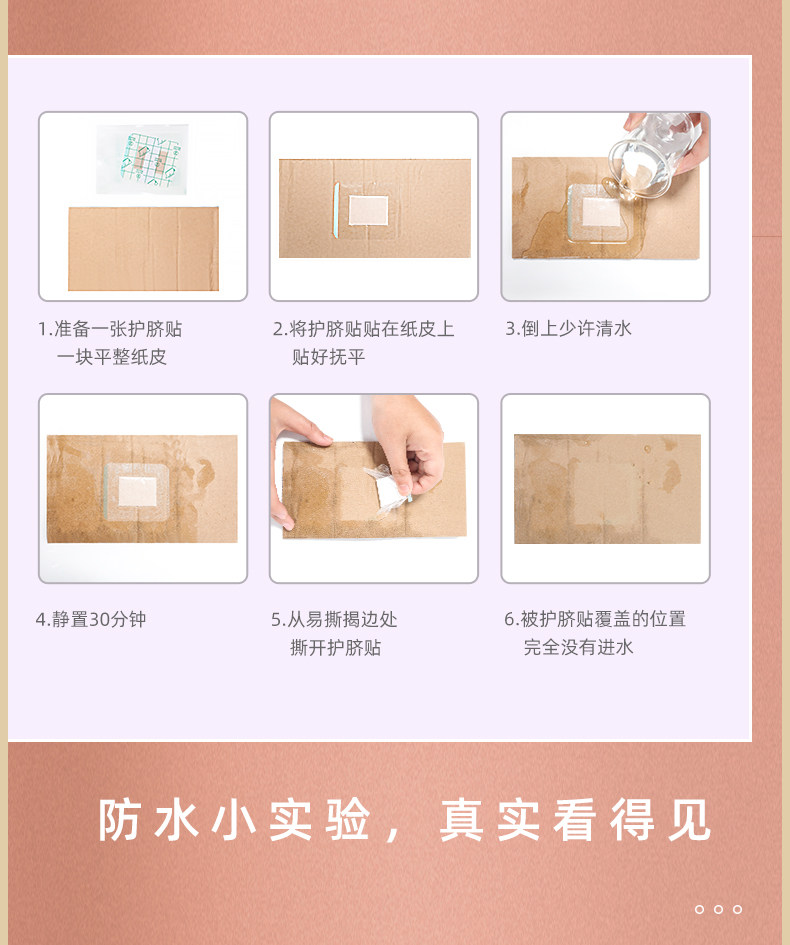 1.准备一张护脐贴
一块平整纸皮

2.将护脐贴贴在纸皮上
贴好抚平

3.倒上少许清水

4.静置30分钟

5.从易撕揭边处
撕开护脐贴

6.被护脐贴覆盖的位置
完全没有进水

防水小实验，真实看得见