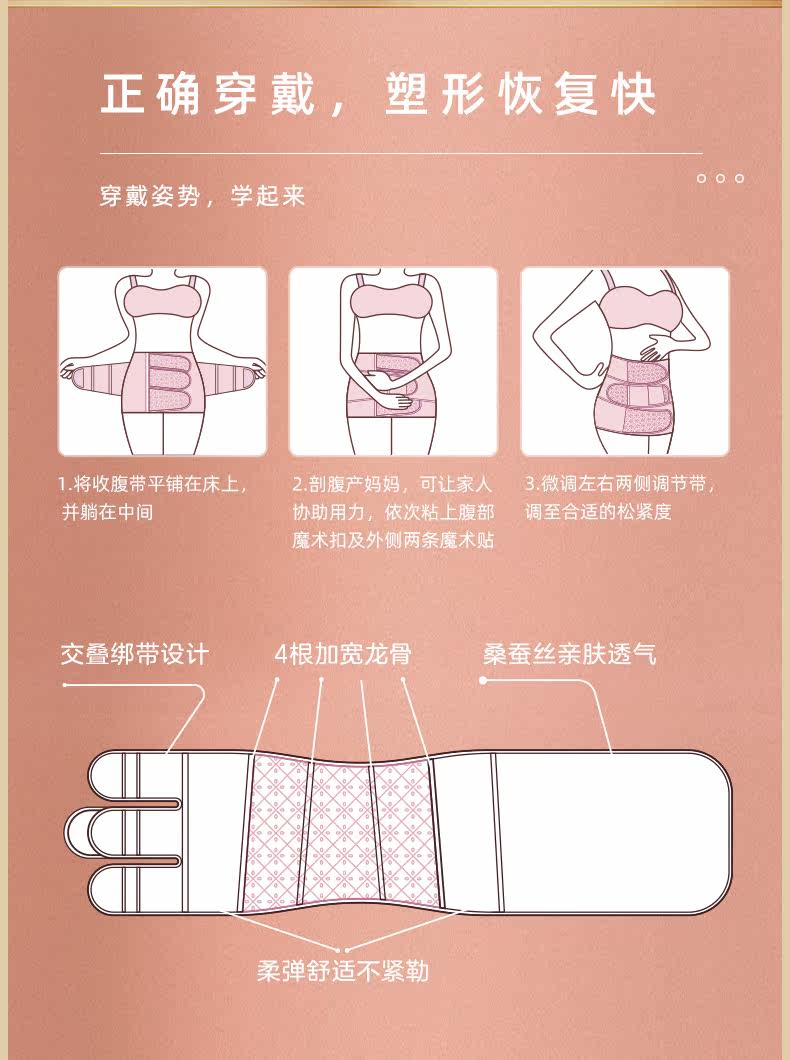 正确穿戴，塑形恢复快

穿戴姿势，学起来

1.将收腹带平铺在床上，并躺在中间

2.剖腹产妈妈，可让家人协助用力，依次粘上腹部魔术扣及外侧两条魔术贴

3.微调左右两侧调节带，调至合适的松紧度

交叠绑带设计

4根加宽龙骨

桑蚕丝亲肤透气

柔弹舒适不紧勒