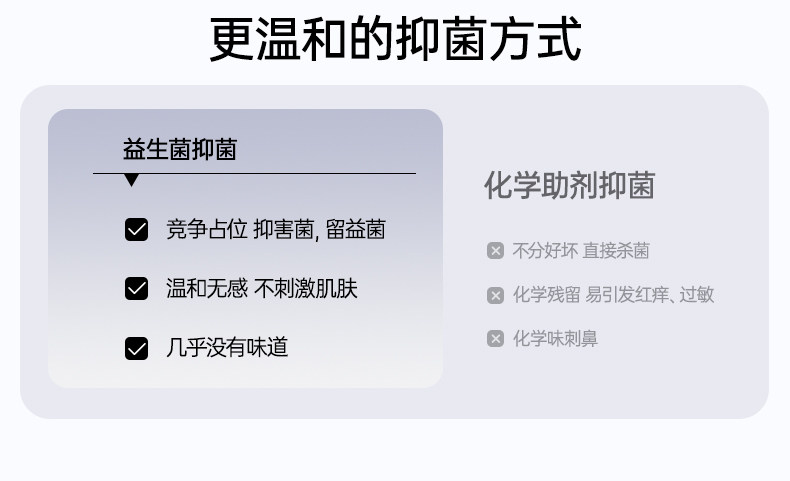 更温和的抑菌方式

益生菌抑菌

竞争占位 抑害菌, 留益菌

温和无感 不刺激肌肤

几乎没有味道

化学助剂抑菌

不分好坏 直接杀菌

化学残留 易引发红痒、过敏

化学味刺鼻