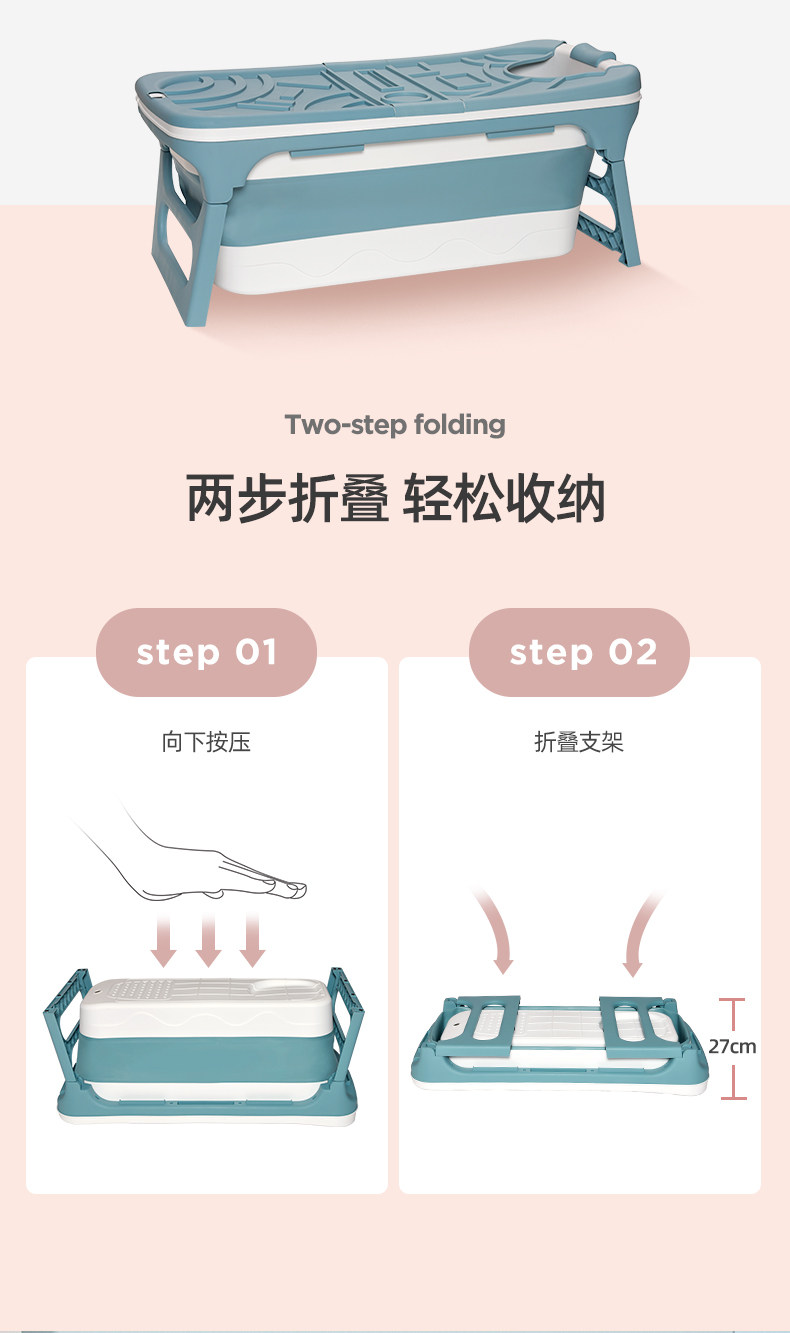 Two-step folding

两步折叠 轻松收纳

step 01

向下按压

step 02

折叠支架

27cm