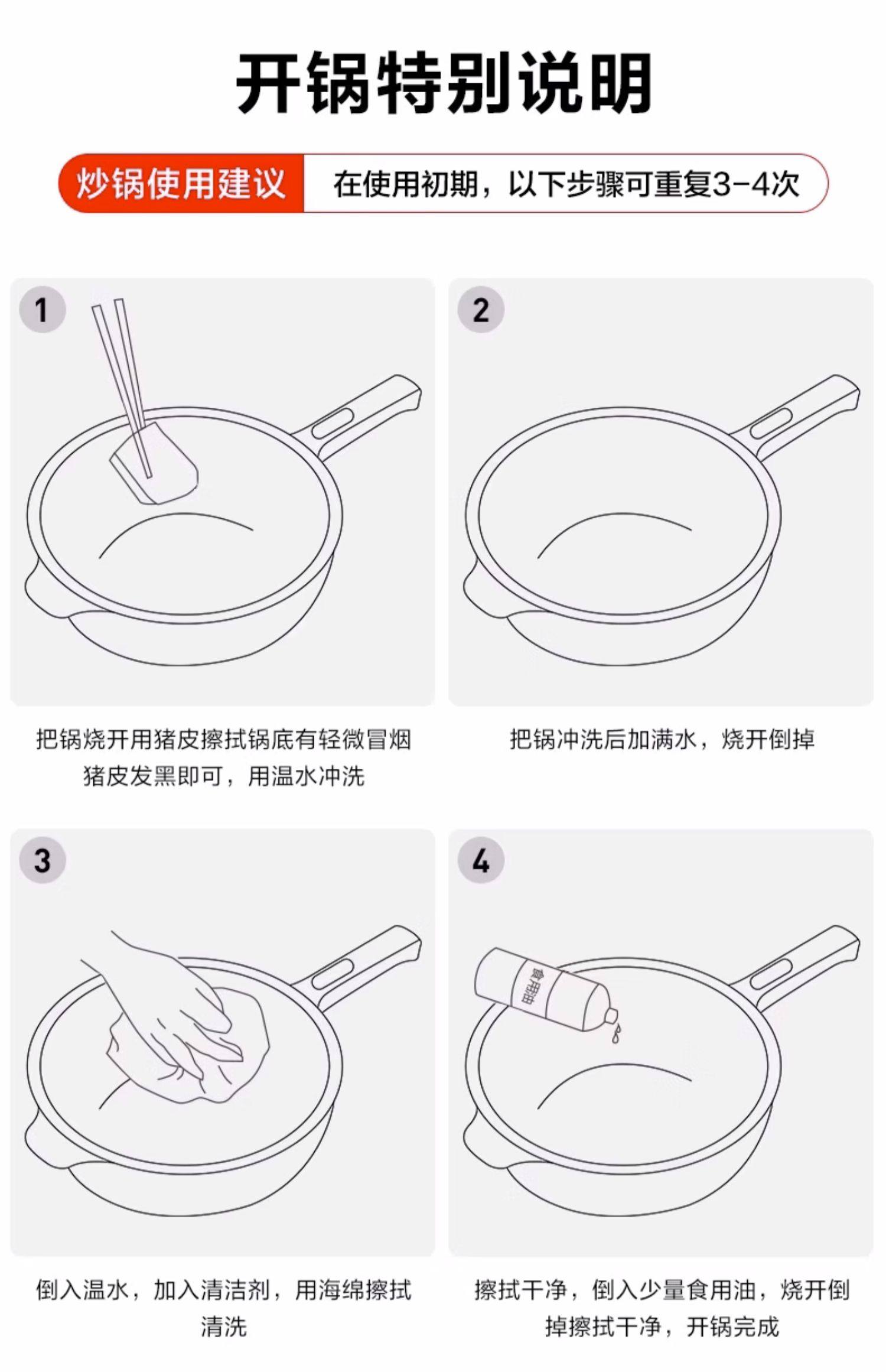 开锅特别说明

炒锅使用建议

在使用初期，以下步骤可重复3-4次

1

把锅烧开用猪皮擦拭锅底有轻微冒烟猪皮发黑即可，用温水冲洗

2

把锅冲洗后加满水，烧开倒掉

3

倒入温水，加入清洁剂，用海绵擦拭清洗

4

食用油

擦拭干净，倒入少量食用油，烧开倒掉擦拭干净，开锅完成