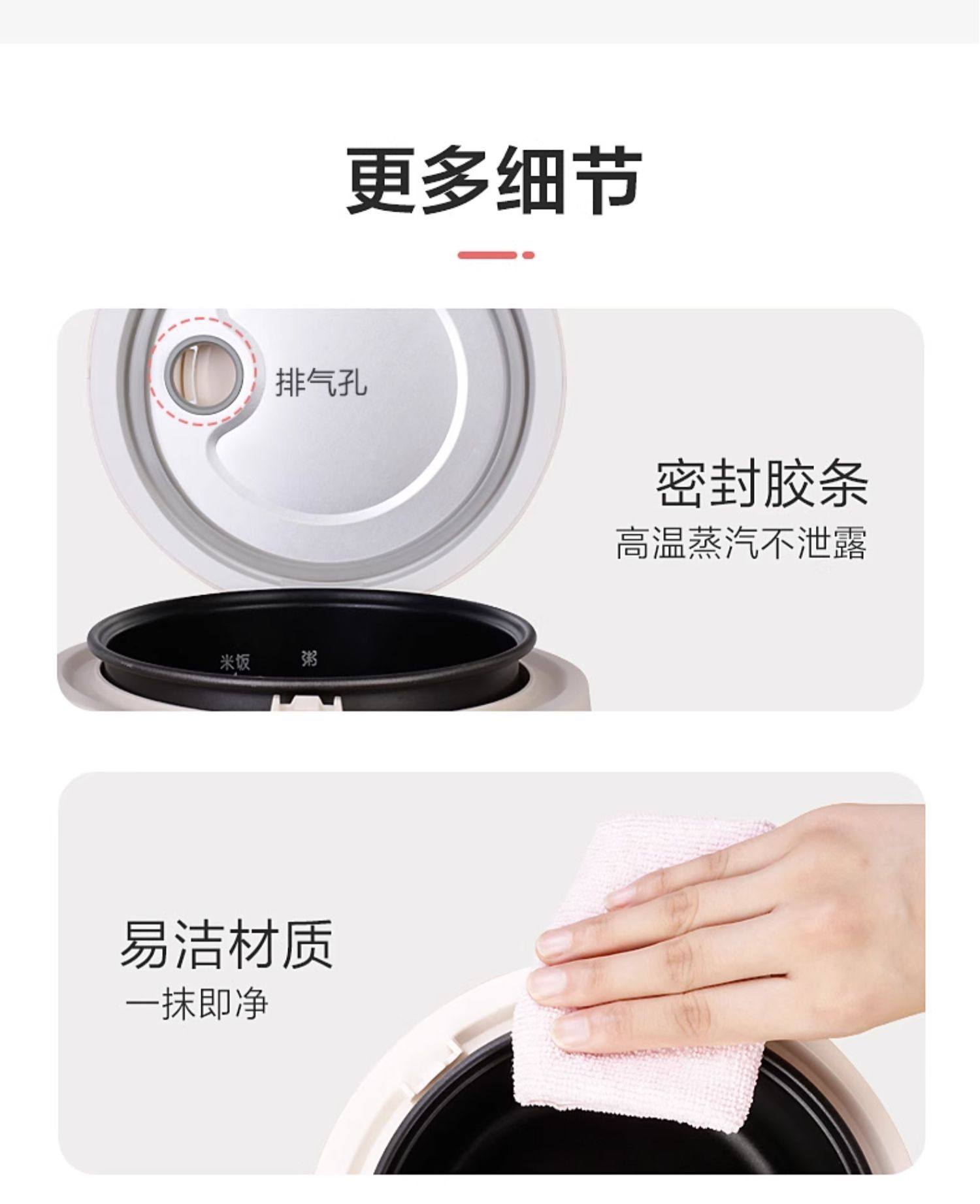 更多细节

排气孔

密封胶条

高温蒸汽不泄露

米饭

粥

易洁材质

一抹即净