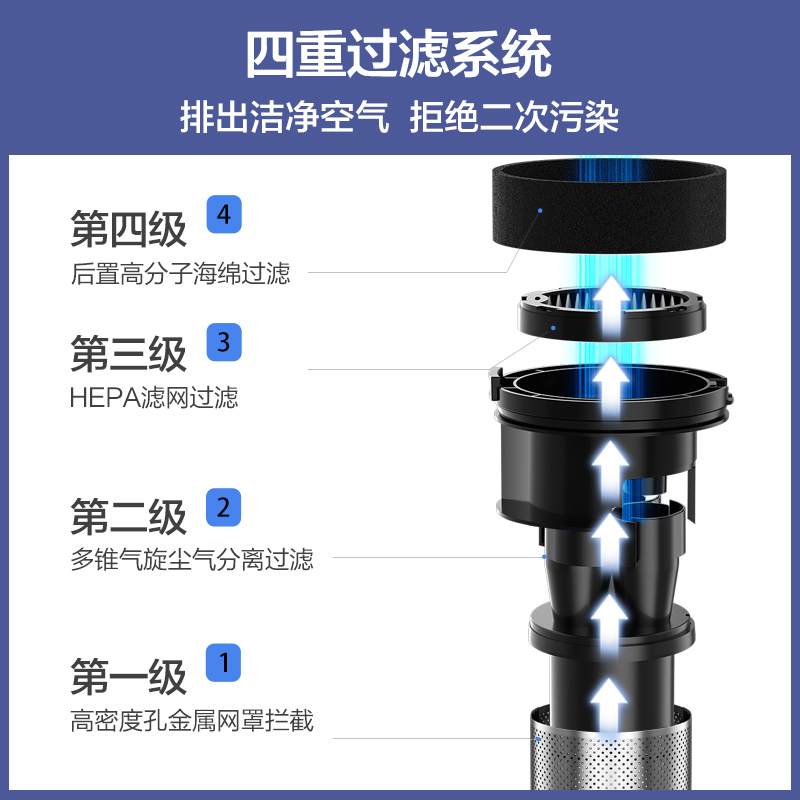 四重过滤系统
排出洁净空气 拒绝二次污染

第四级 4
后置高分子海绵过滤

第三级 3
HEPA滤网过滤

第二级 2
多锥气旋尘气分离过滤

第一级 1
高密度孔金属网罩拦截