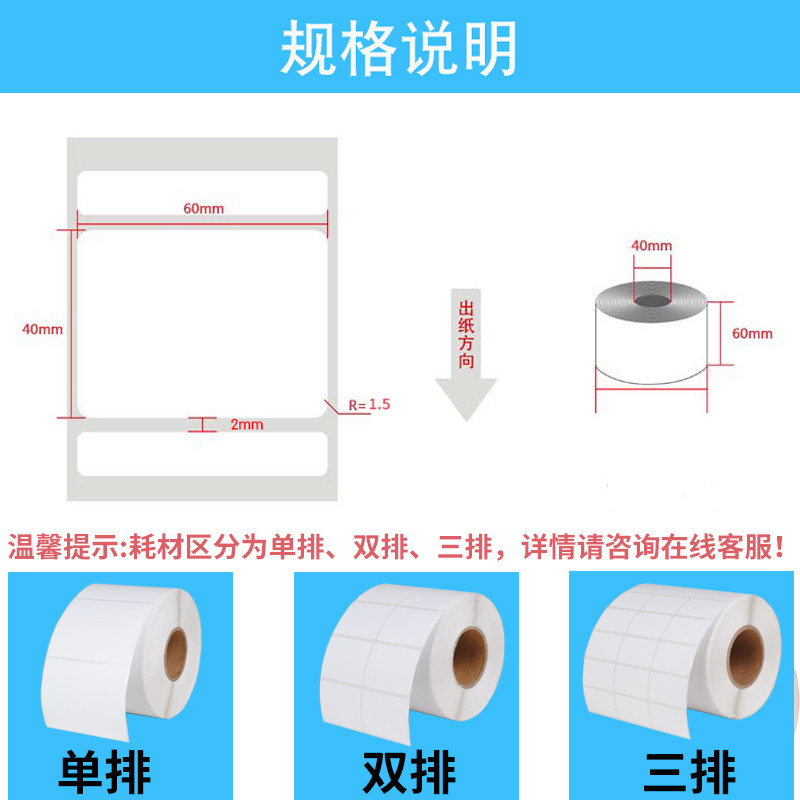 规格说明

60mm

40mm

2mm

R=1.5

出纸方向

40mm

60mm

温馨提示:耗材区分为单排、双排、三排，详情请咨询在线客服!

单排

双排

三排